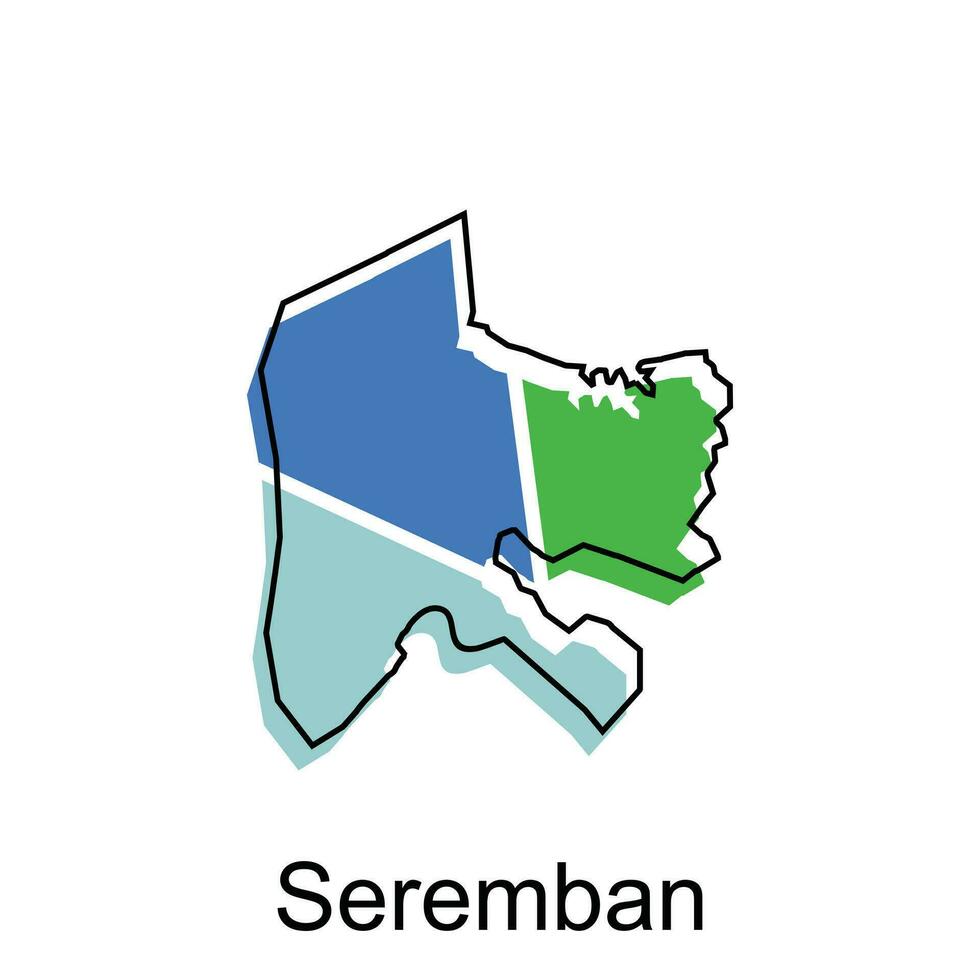 Seremban