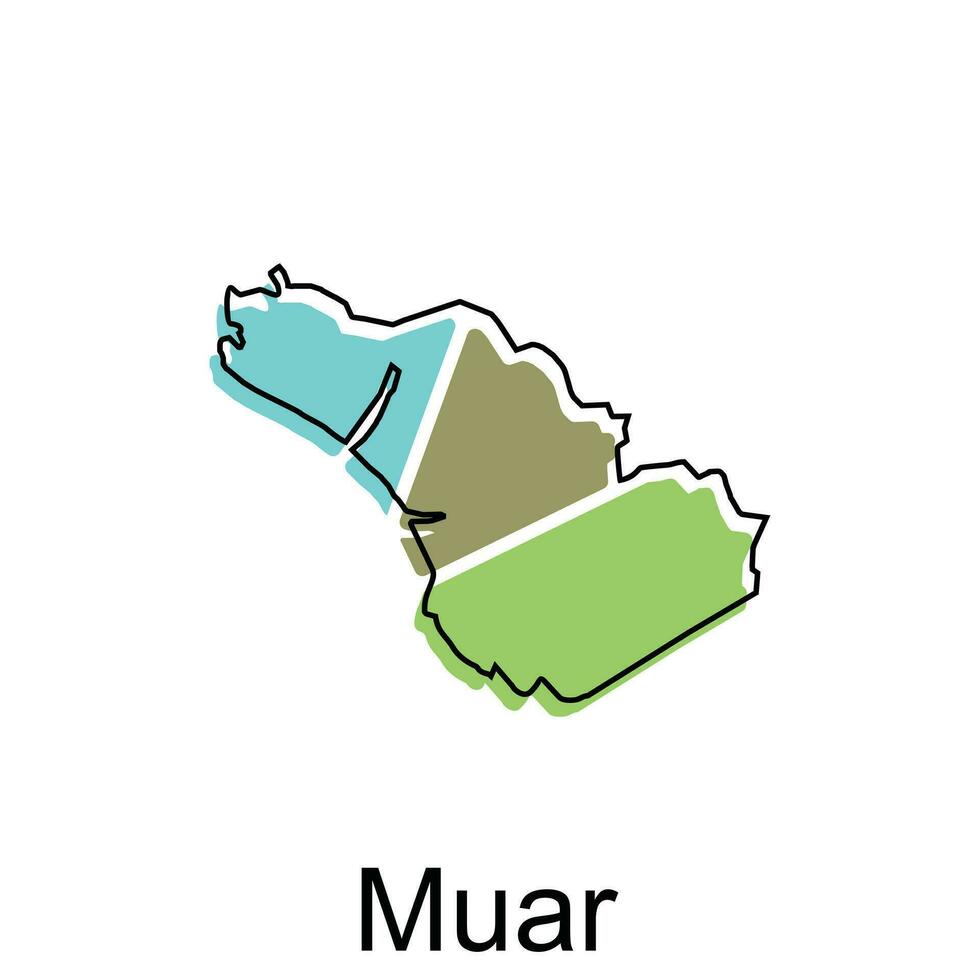 Muar