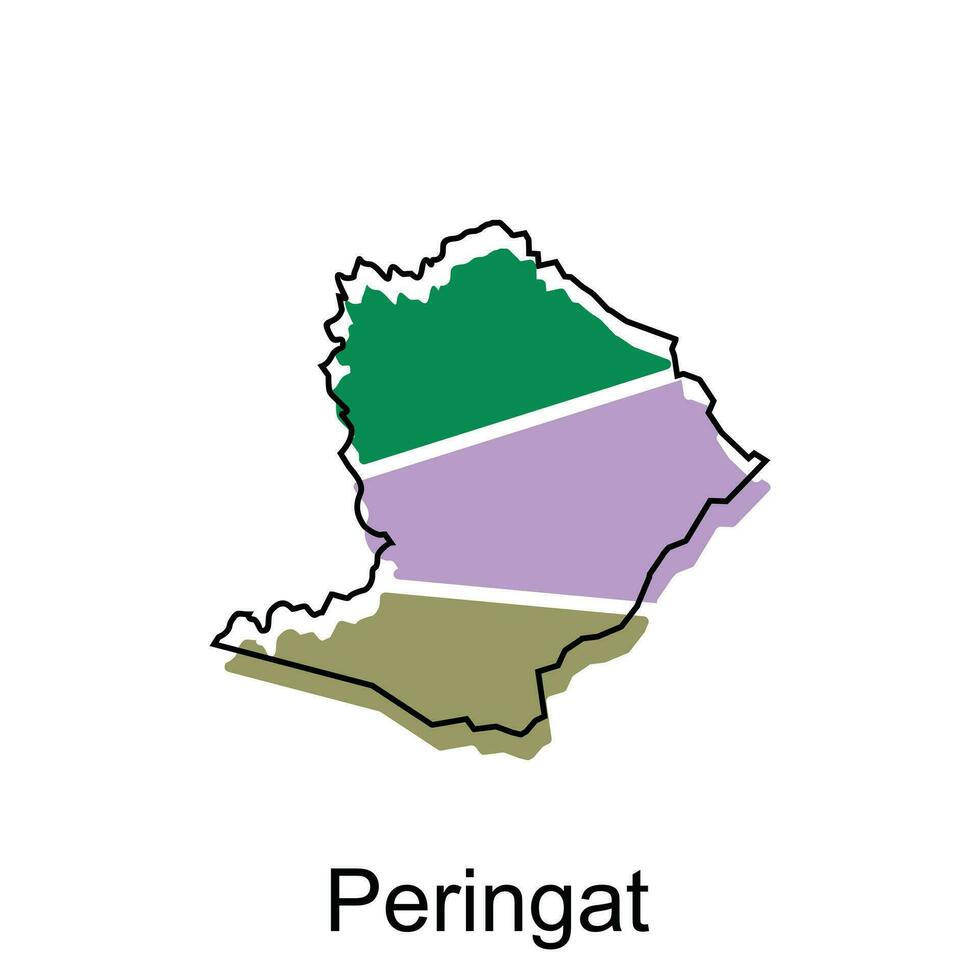 Peringat