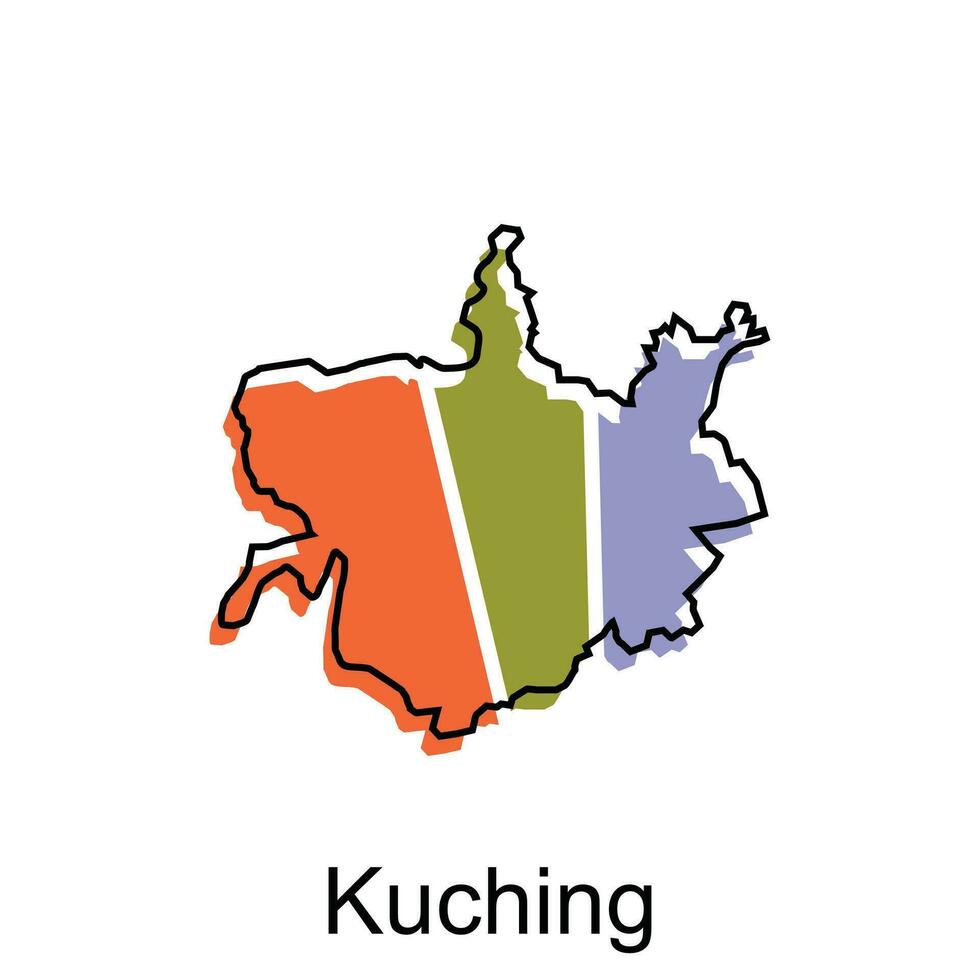 Kuching