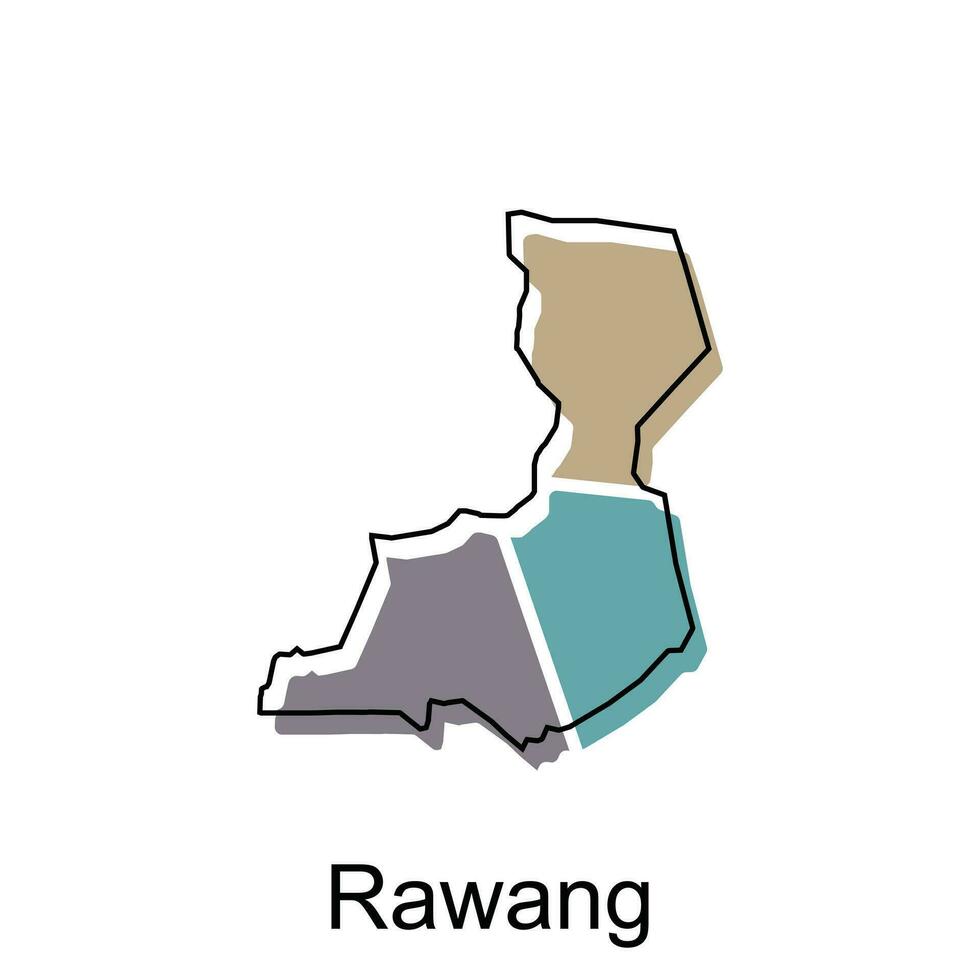 Rawang