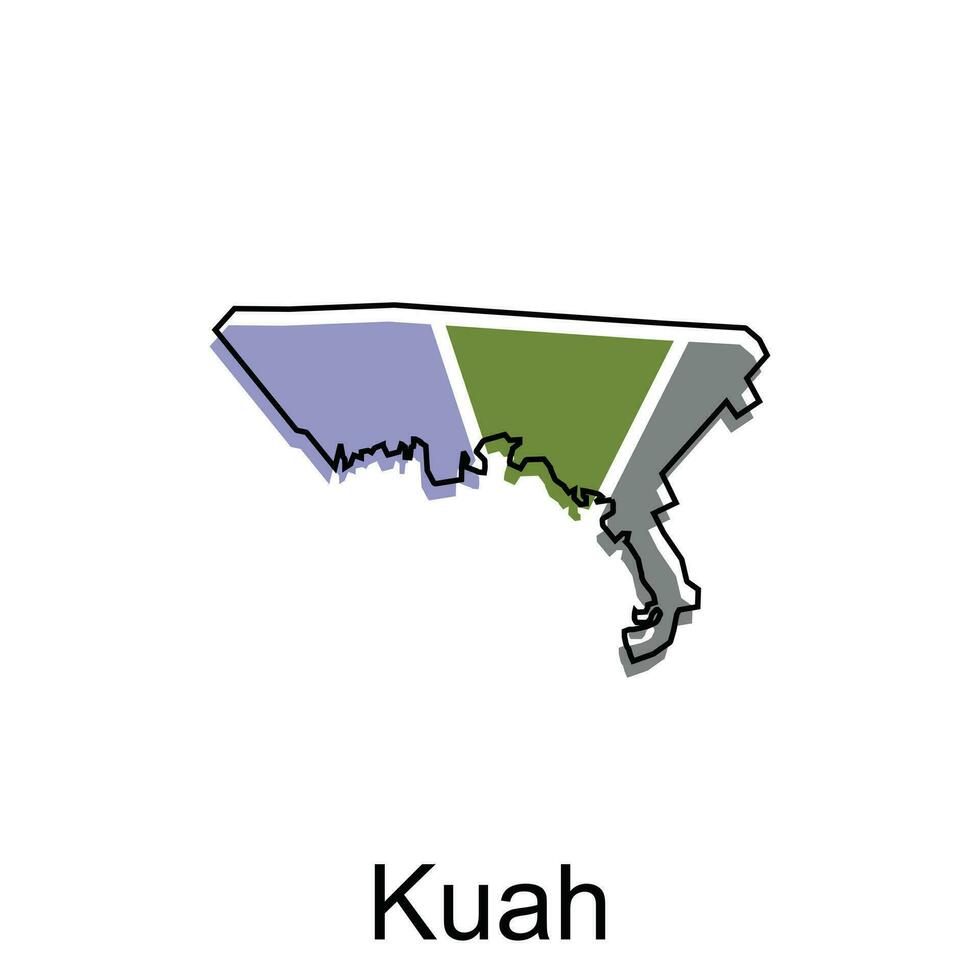 Kuah