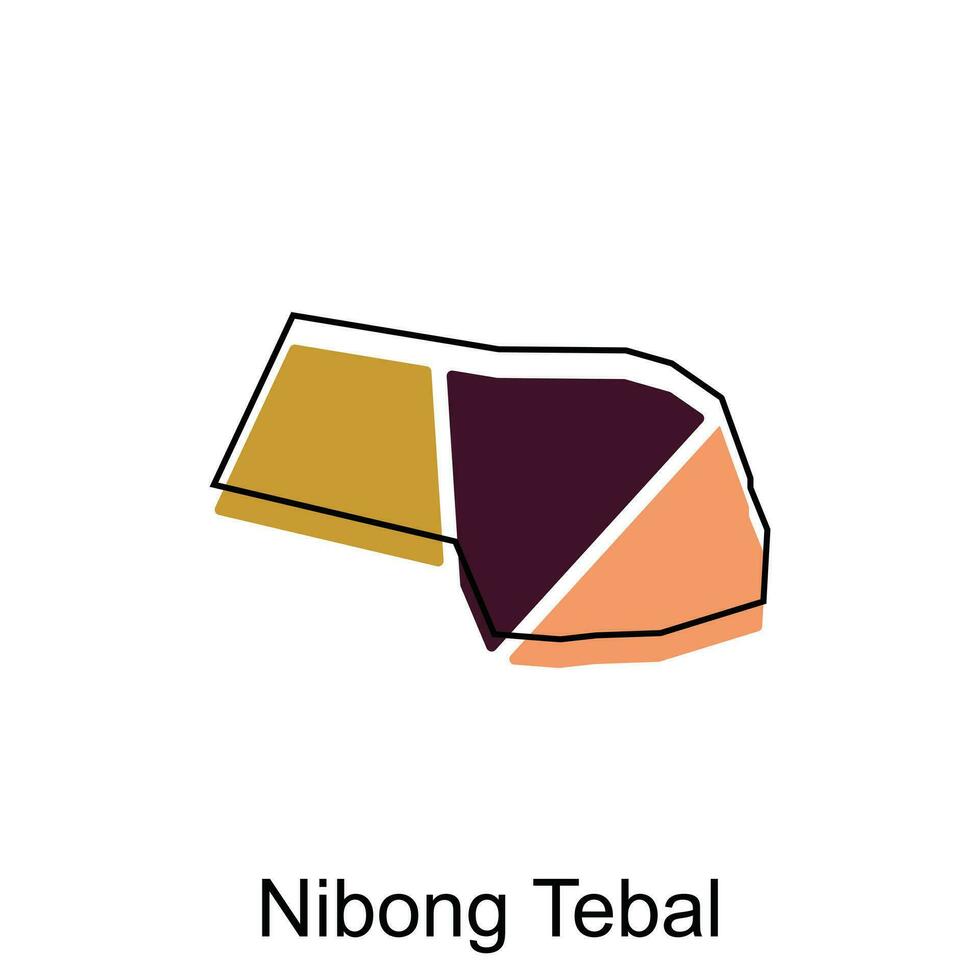 Nibong Tebal