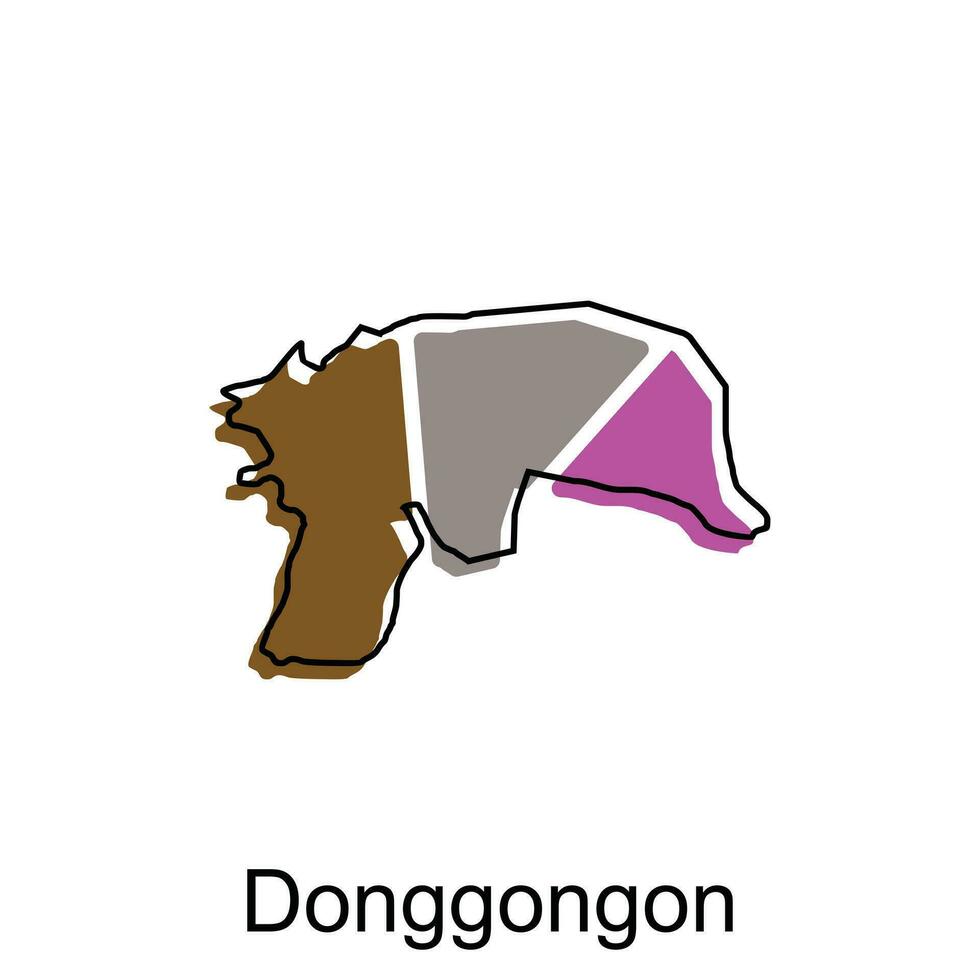 Donggongon