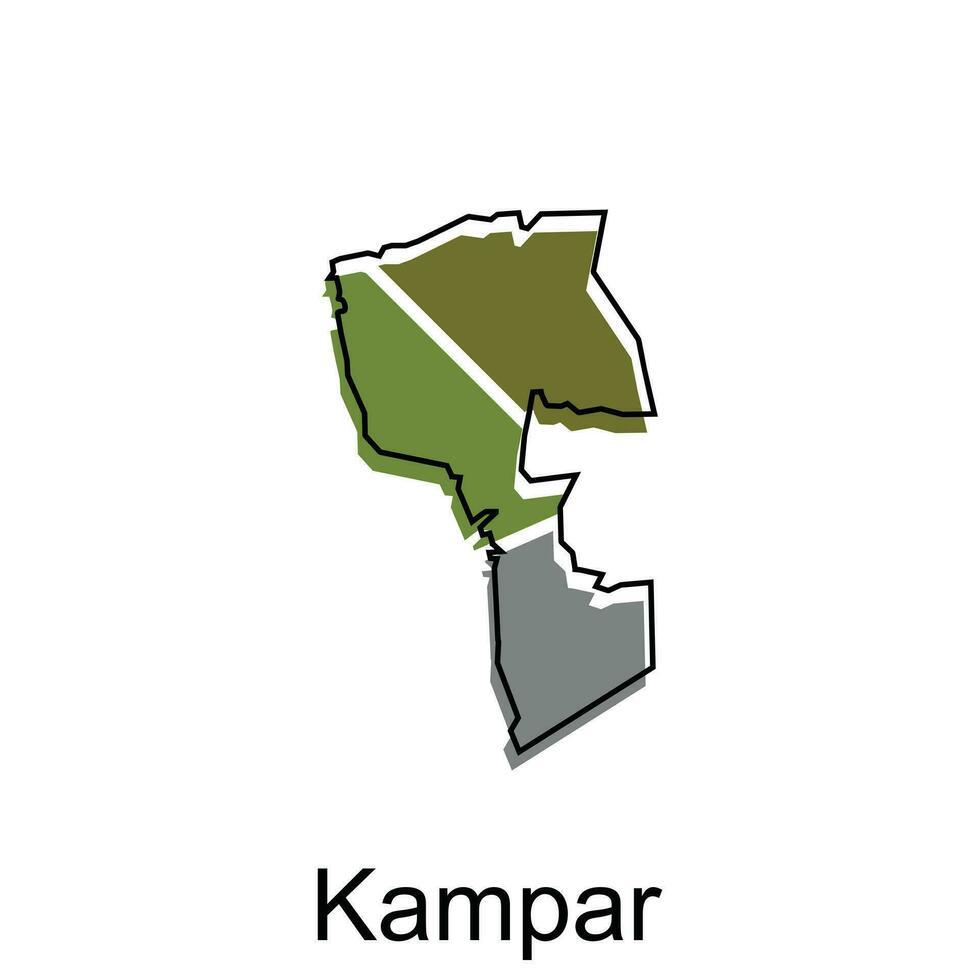 Kampar