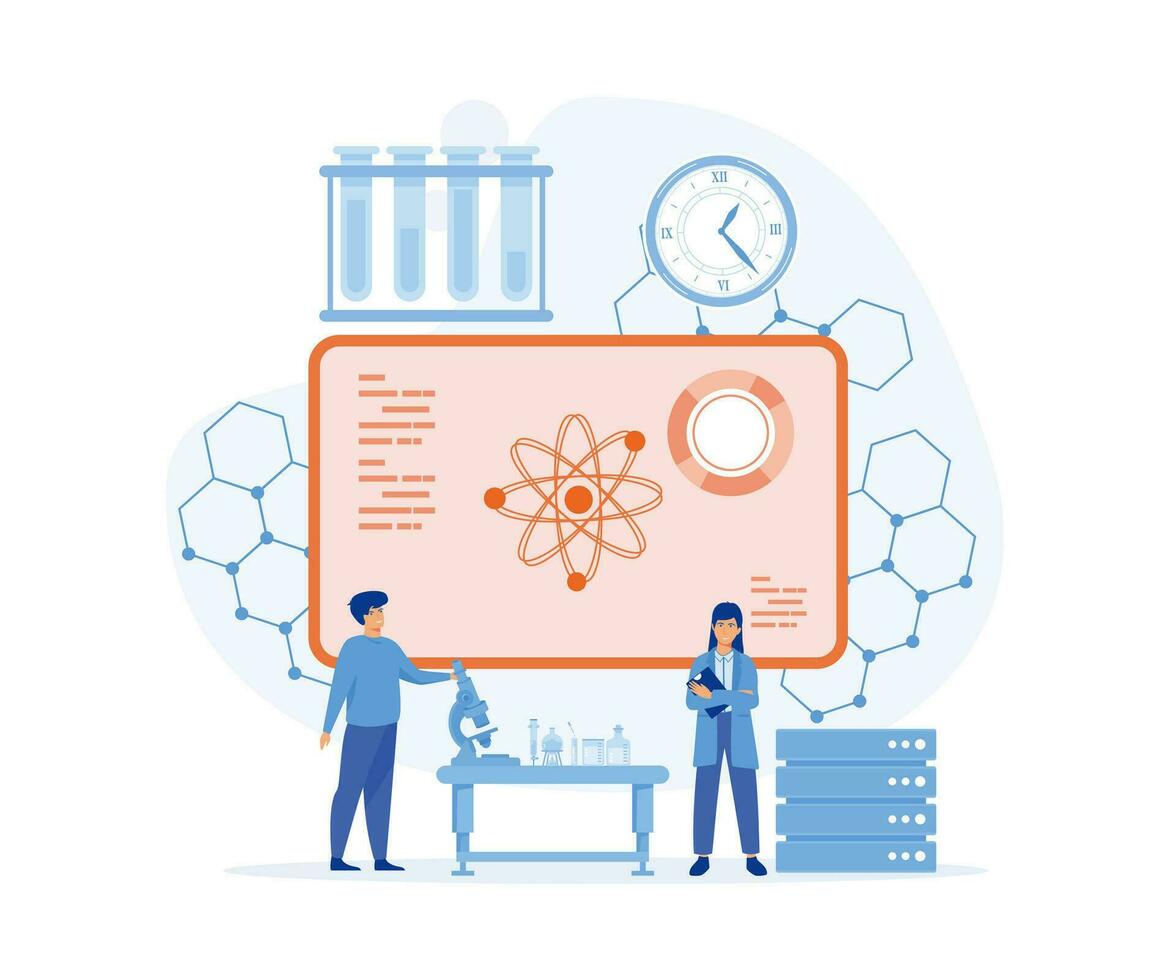 XII
III
VI
IX