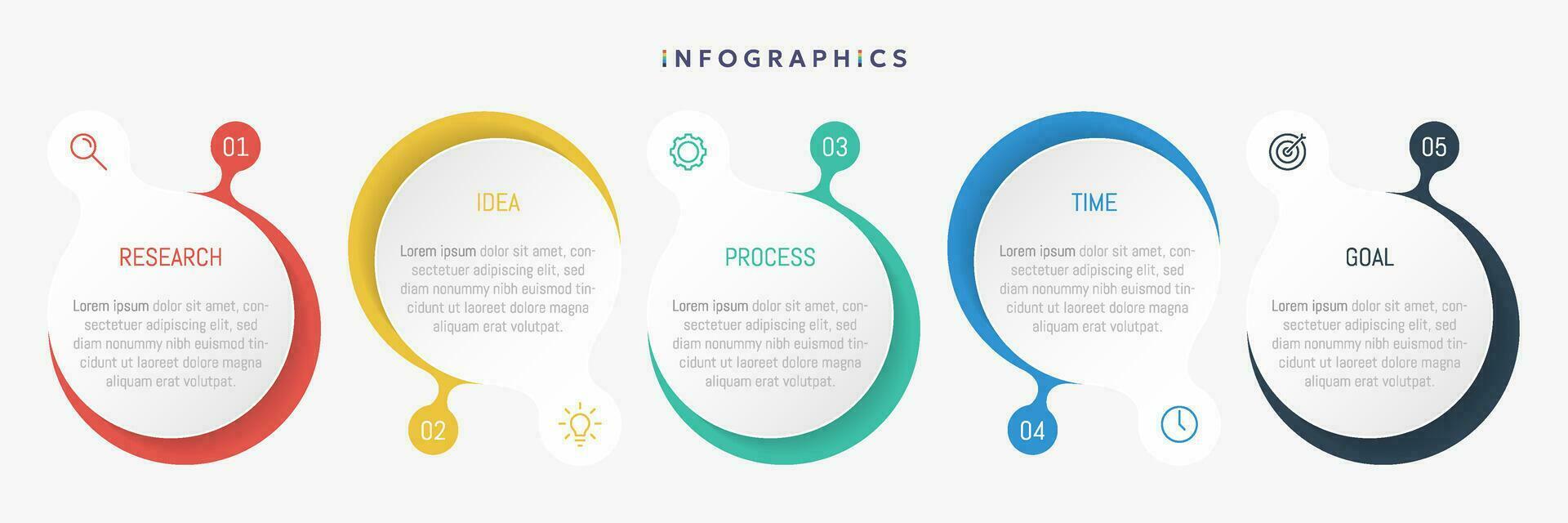 INFOGRAPHICS

01

RESEARCH

Lorem ipsum dolor sit amet, consectetuer adipiscing elit, sed diam nonummy nibh euismod tincidunt ut laoreet dolore magna aliquam erat volutpat.

IDEA

Lorem ipsum dolor sit amet, consectetuer adipiscing elit, sed diam nonummy nibh euismod tincidunt ut laoreet dolore magna aliquam erat volutpat.

02

03

PROCESS

Lorem ipsum dolor sit amet, consectetuer adipiscing elit, sed diam nonummy nibh euismod tincidunt ut laoreet dolore magna aliquam erat volutpat.

TIME

Lorem ipsum dolor sit amet, consectetuer adipiscing elit, sed diam nonummy nibh euismod tincidunt ut laoreet dolore magna aliquam erat volutpat.

04

05

GOAL

Lorem ipsum dolor sit amet, consectetuer adipiscing elit, sed diam nonummy nibh euismod tincidunt ut laoreet dolore magna aliquam erat volutpat.