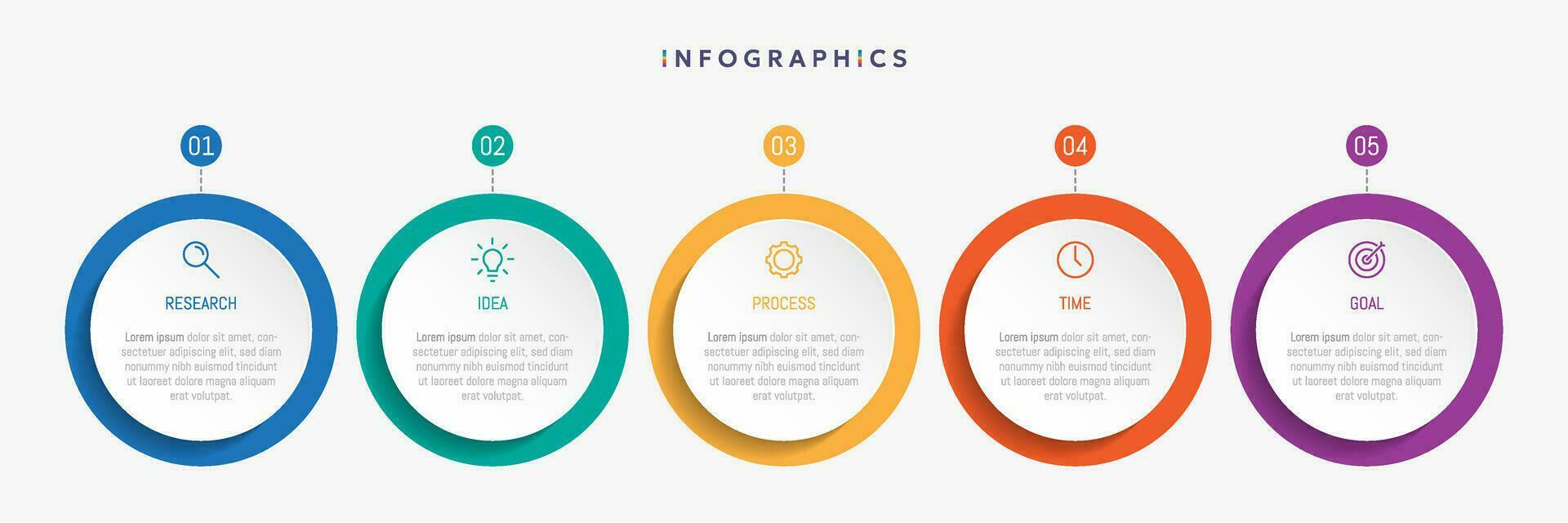 INFOGRAPHICS

01

RESEARCH

Lorem ipsum dolor sit amet, consectetuer adipiscing elit, sed diam nonummy nibh euismod tincidunt ut laoreet dolore magna aliquam erat volutpat.

02

IDEA

Lorem ipsum dolor sit amet, consectetuer adipiscing elit, sed diam nonummy nibh euismod tincidunt ut laoreet dolore magna aliquam erat volutpat.

03

PROCESS

Lorem ipsum dolor sit amet, consectetuer adipiscing elit, sed diam nonummy nibh euismod tincidunt ut laoreet dolore magna aliquam erat volutpat.

04

TIME

Lorem ipsum dolor sit amet, consectetuer adipiscing elit, sed diam nonummy nibh euismod tincidunt ut laoreet dolore magna aliquam erat volutpat.

05

GOAL

Lorem ipsum dolor sit amet, consectetuer adipiscing elit, sed diam nonummy nibh euismod tincidunt ut laoreet dolore magna aliquam erat volutpat.