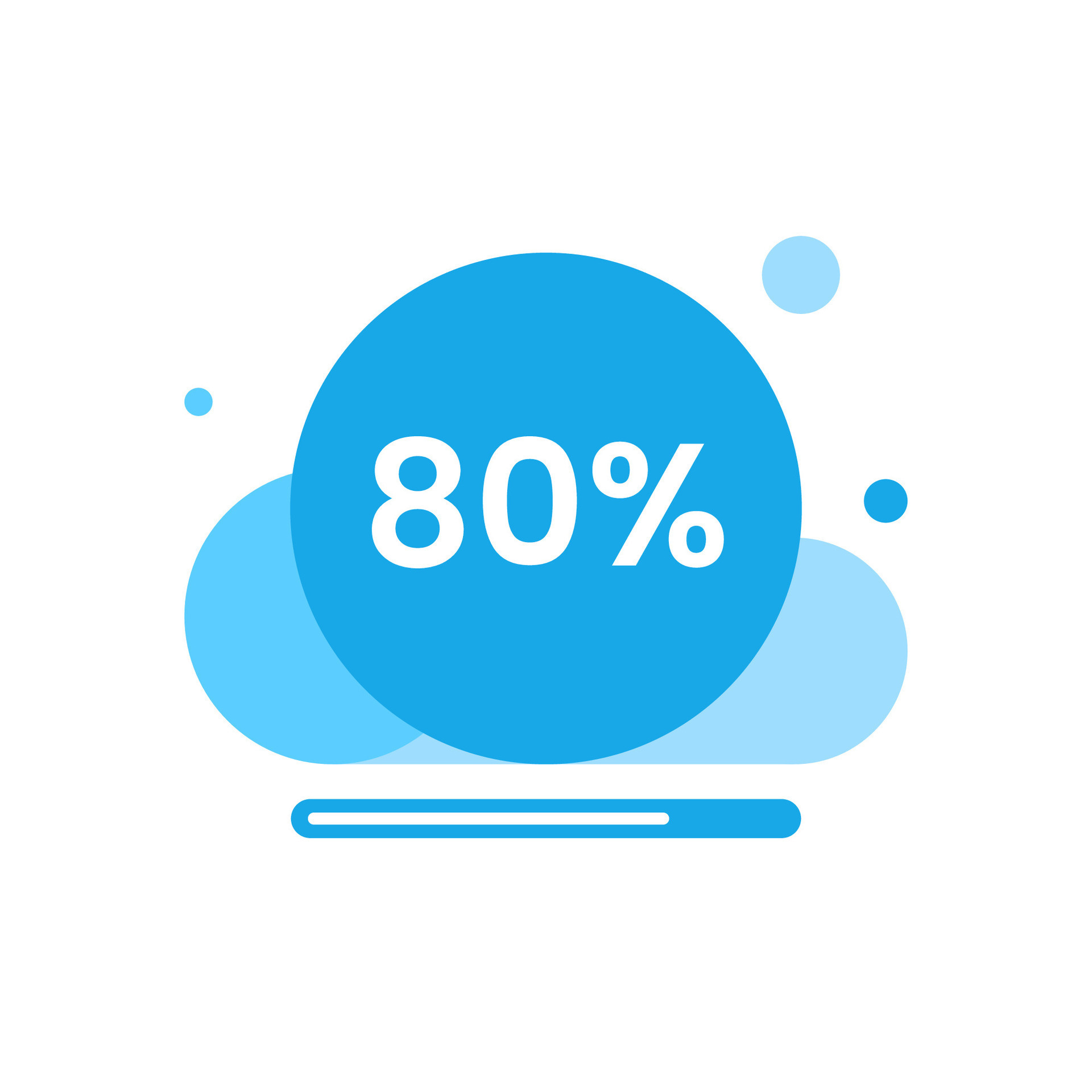 80%