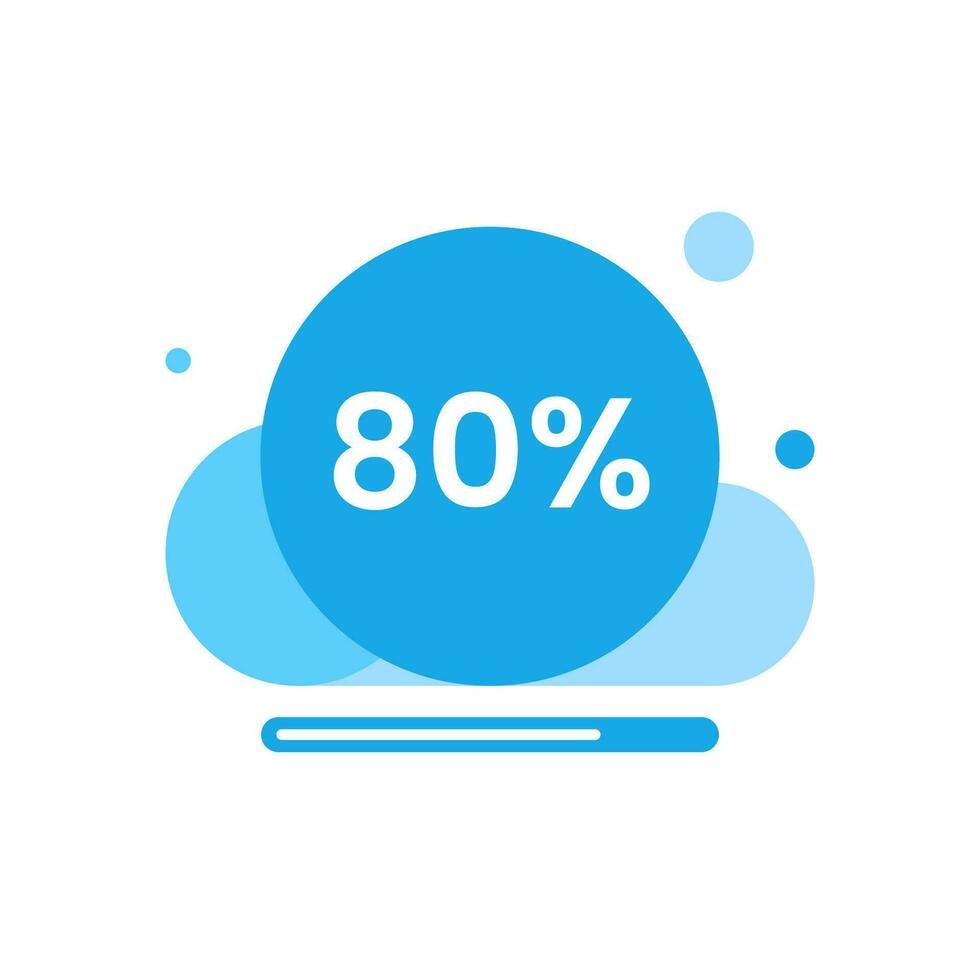 80%