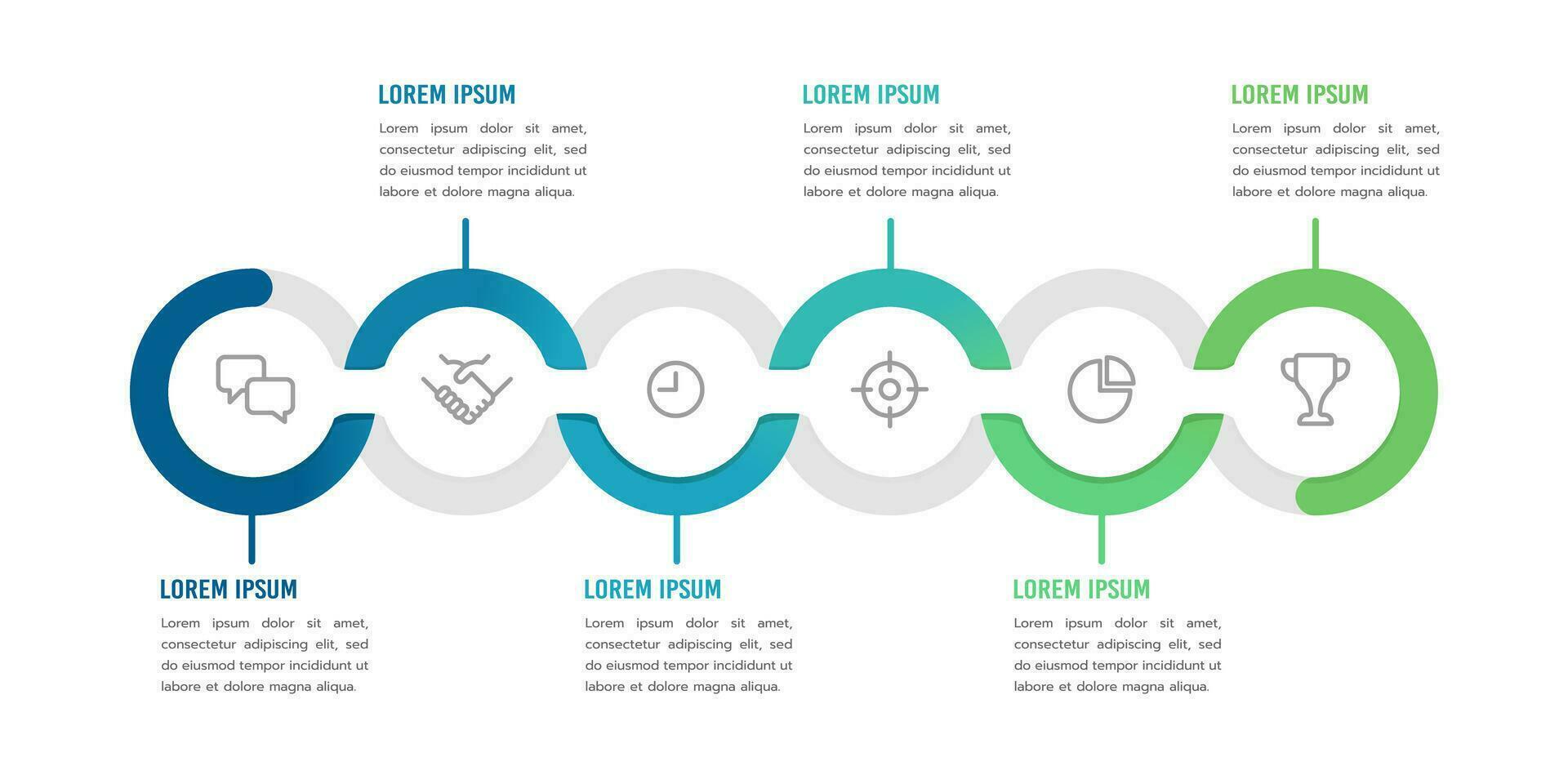 LOREM IPSUM

Lorem ipsum dolor sit amet, consectetur adipiscing elit, sed do eiusmod tempor incididunt ut labore et dolore magna aliqua.

LOREM IPSUM

Lorem ipsum dolor sit amet, consectetur adipiscing elit, sed do eiusmod tempor incididunt ut labore et dolore magna aliqua.

LOREM IPSUM

Lorem ipsum dolor sit amet, consectetur adipiscing elit, sed do eiusmod tempor incididunt ut labore et dolore magna aliqua.

LOREM IPSUM

Lorem ipsum dolor sit amet, consectetur adipiscing elit, sed do eiusmod tempor incididunt ut labore et dolore magna aliqua.

LOREM IPSUM

Lorem ipsum dolor sit amet, consectetur adipiscing elit, sed do eiusmod tempor incididunt ut labore et dolore magna aliqua.

LOREM IPSUM

Lorem ipsum dolor sit amet, consectetur adipiscing elit, sed do eiusmod tempor incididunt ut labore et dolore magna aliqua.