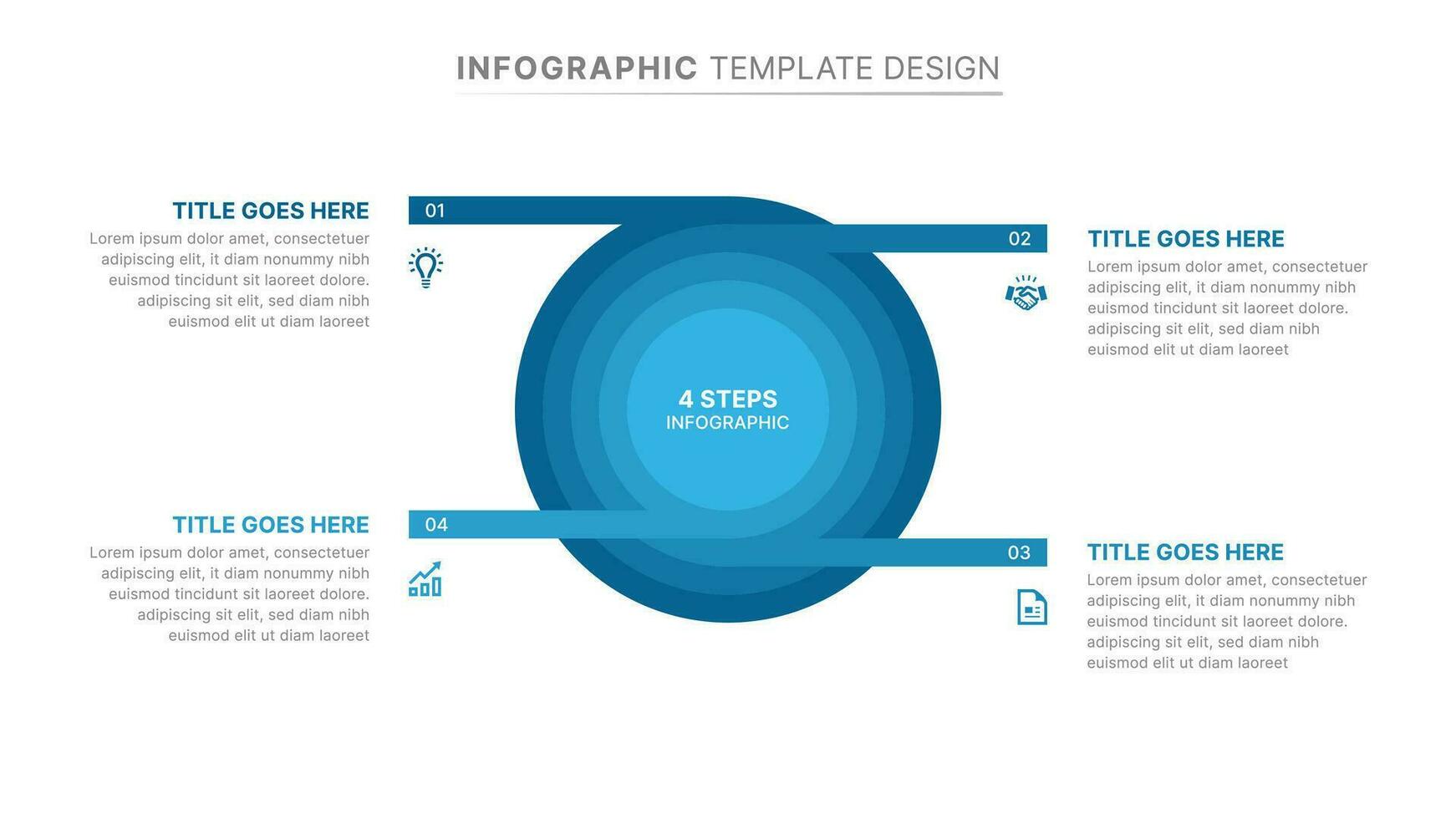 INFOGRAPHIC TEMPLATE DESIGN

01

TITLE GOES HERE

Lorem ipsum dolor amet, consectetuer adipiscing elit, it diam nonummy nibh euismod tincidunt sit laoreet dolore. adipiscing sit elit, sed diam nibh euismod elit ut diam laoreet

02

TITLE GOES HERE

Lorem ipsum dolor amet, consectetuer adipiscing elit, it diam nonummy nibh euismod tincidunt sit laoreet dolore. adipiscing sit elit, sed diam nibh euismod elit ut diam laoreet

4 STEPS
INFOGRAPHIC

04

TITLE GOES HERE

Lorem ipsum dolor amet, consectetuer adipiscing elit, it diam nonummy nibh euismod tincidunt sit laoreet dolore. adipiscing sit elit, sed diam nibh euismod elit ut diam laoreet

03

TITLE GOES HERE

Lorem ipsum dolor amet, consectetuer adipiscing elit, it diam nonummy nibh euismod tincidunt sit laoreet dolore. adipiscing sit elit, sed diam nibh euismod elit ut diam laoreet