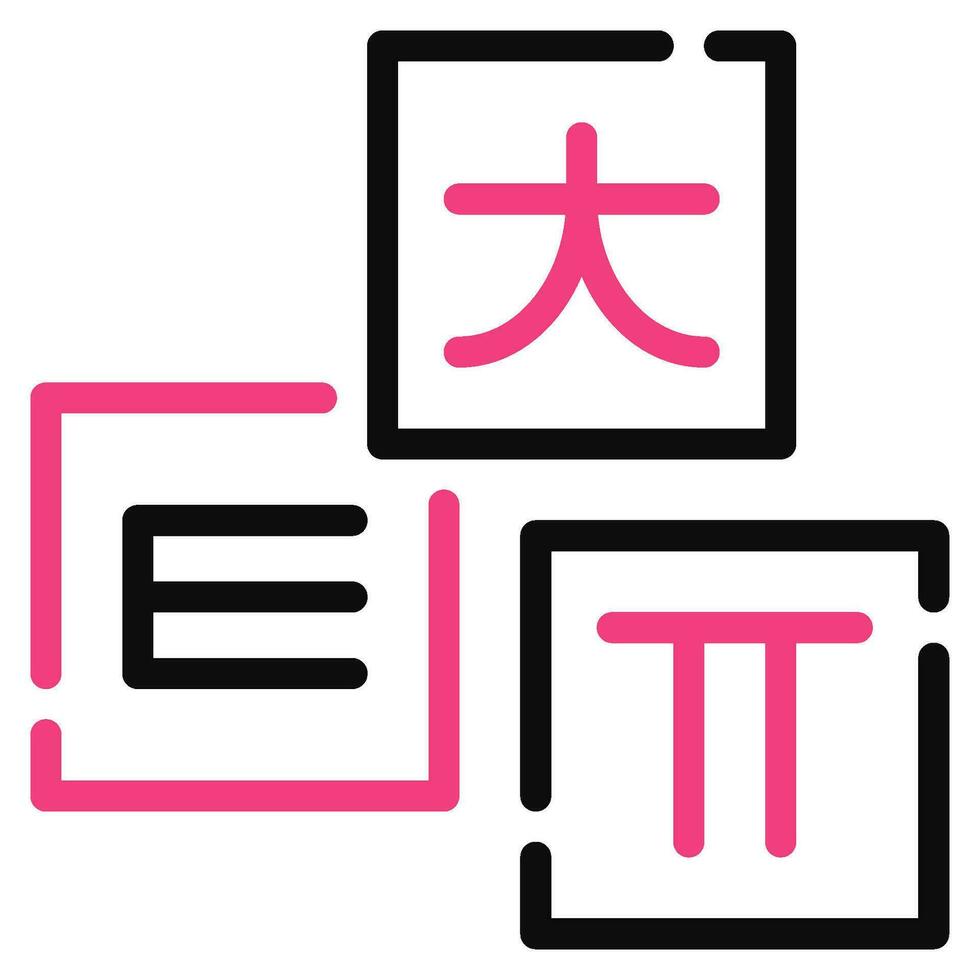 大

E

ㅠ