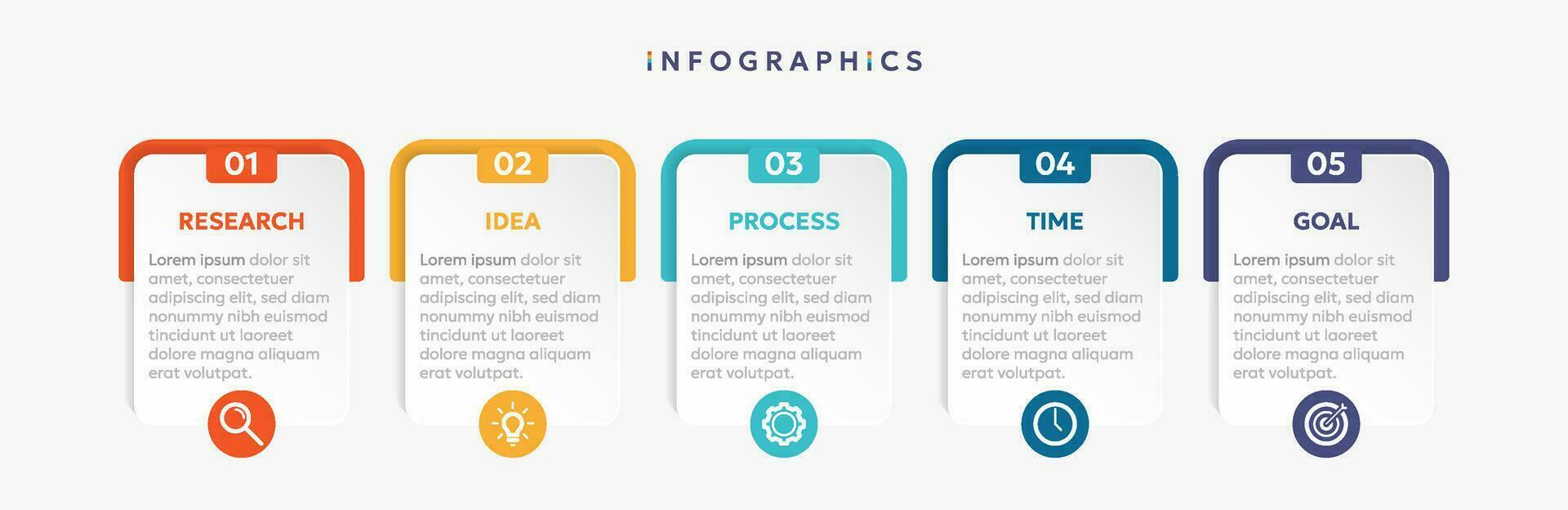 INFOGRAPHICS

01
RESEARCH
Lorem ipsum dolor sit amet, consectetuer adipiscing elit, sed diam nonummy nibh euismod tincidunt ut laoreet dolore magna aliquam erat volutpat.

02
IDEA
Lorem ipsum dolor sit amet, consectetuer adipiscing elit, sed diam nonummy nibh euismod tincidunt ut laoreet dolore magna aliquam erat volutpat.

03
PROCESS
Lorem ipsum dolor sit amet, consectetuer adipiscing elit, sed diam nonummy nibh euismod tincidunt ut laoreet dolore magna aliquam erat volutpat.

04
TIME
Lorem ipsum dolor sit amet, consectetuer adipiscing elit, sed diam nonummy nibh euismod tincidunt ut laoreet dolore magna aliquam erat volutpat.

05
GOAL
Lorem ipsum dolor sit amet, consectetuer adipiscing elit, sed diam nonummy nibh euismod tincidunt ut laoreet dolore magna aliquam erat volutpat.