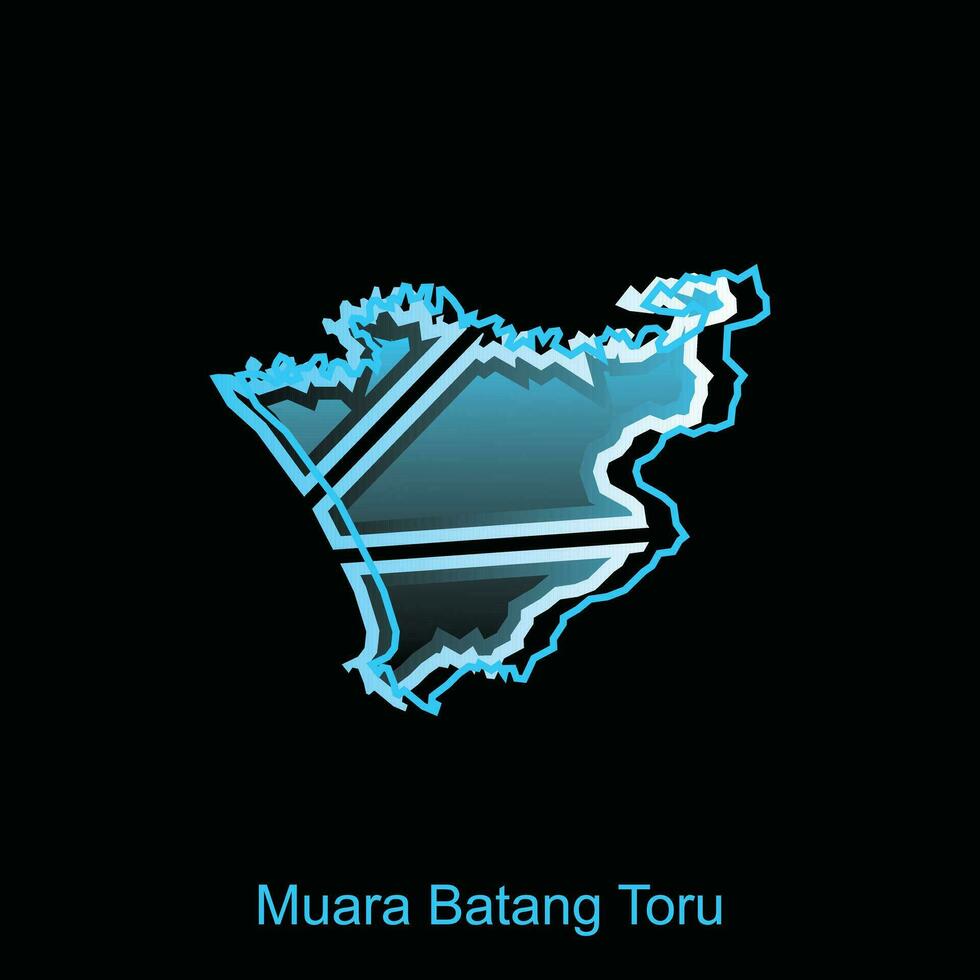 Muara Batang Toru