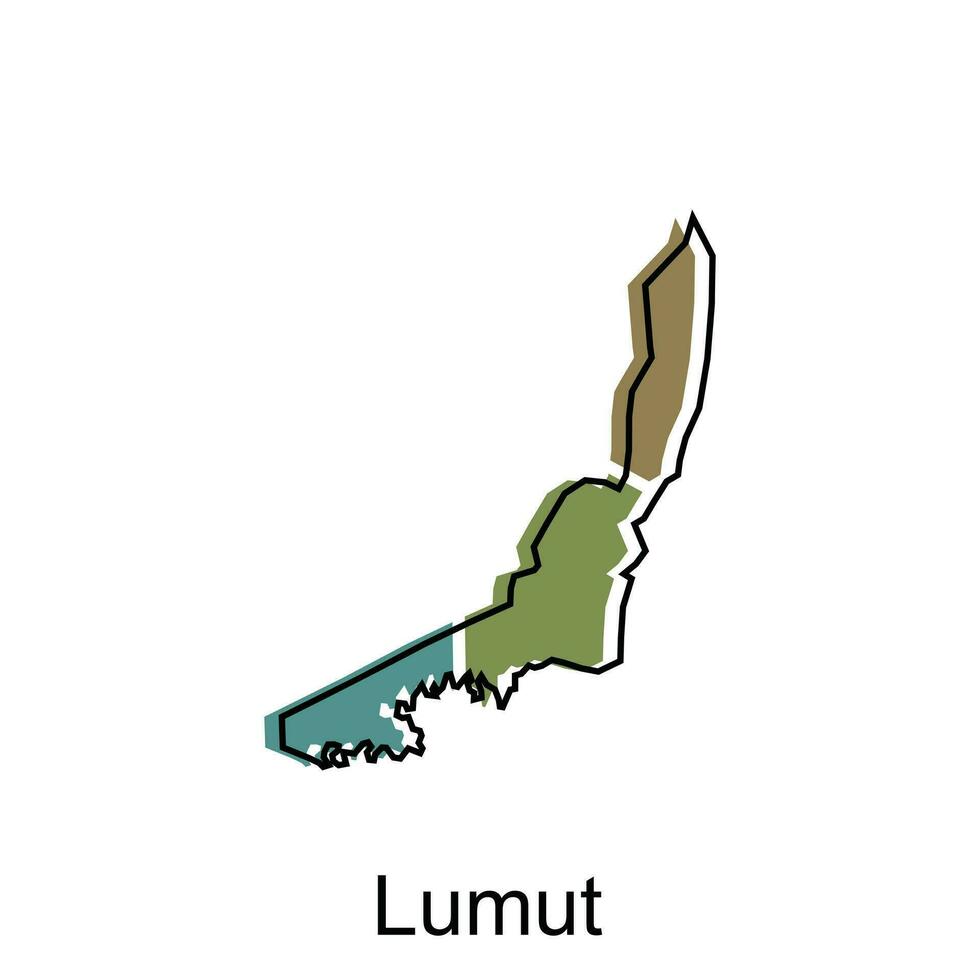 Lumut