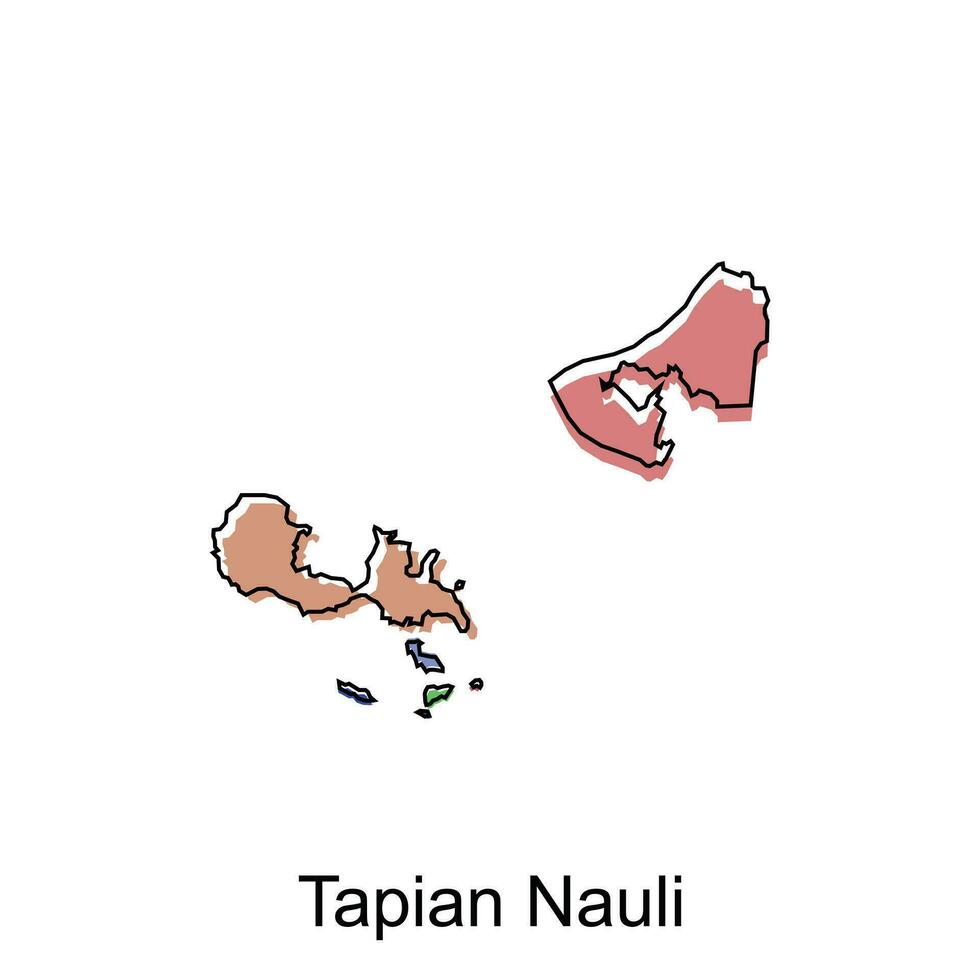 Tapian Nauli