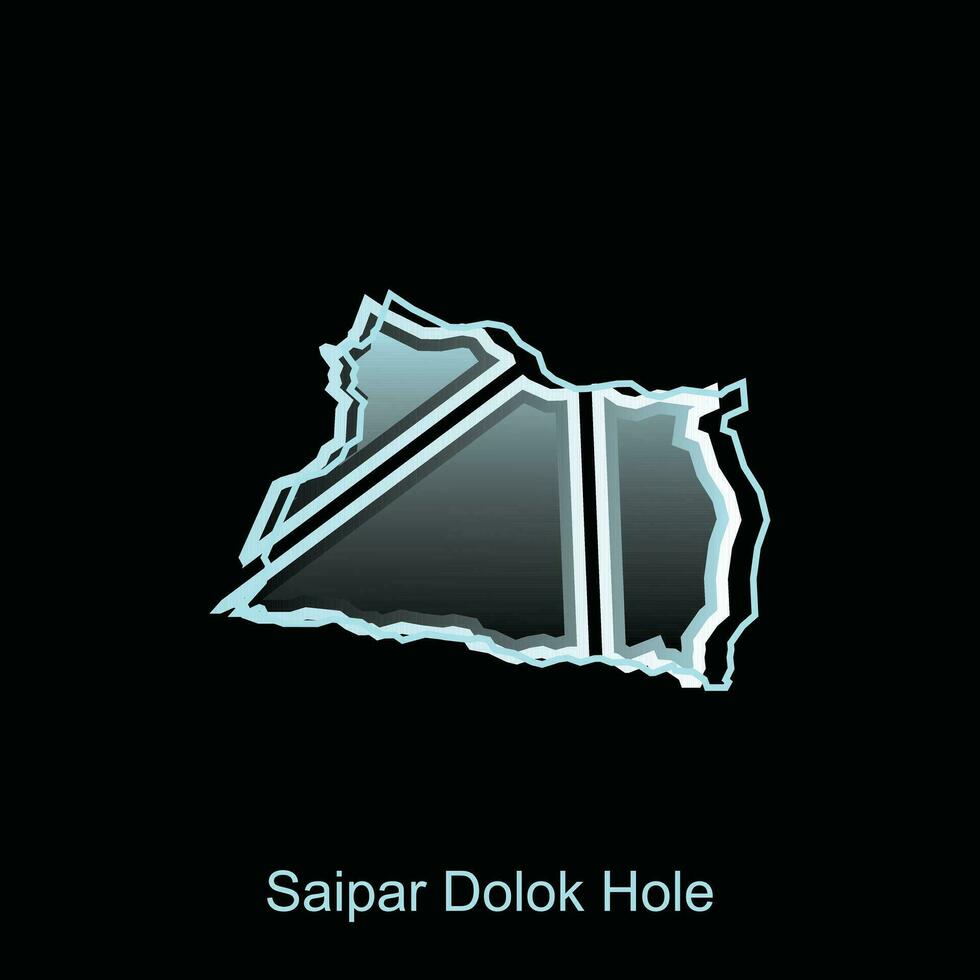 Saipar Dolok Hole