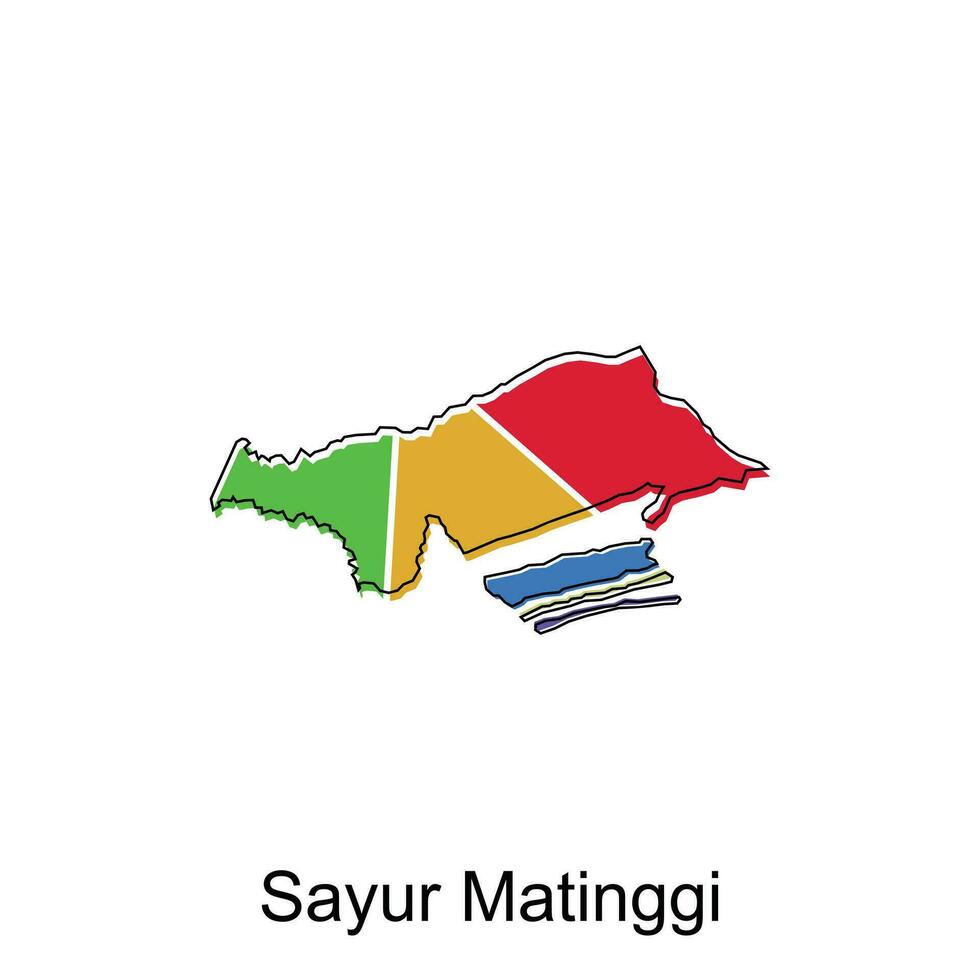 Sayur Matinggi