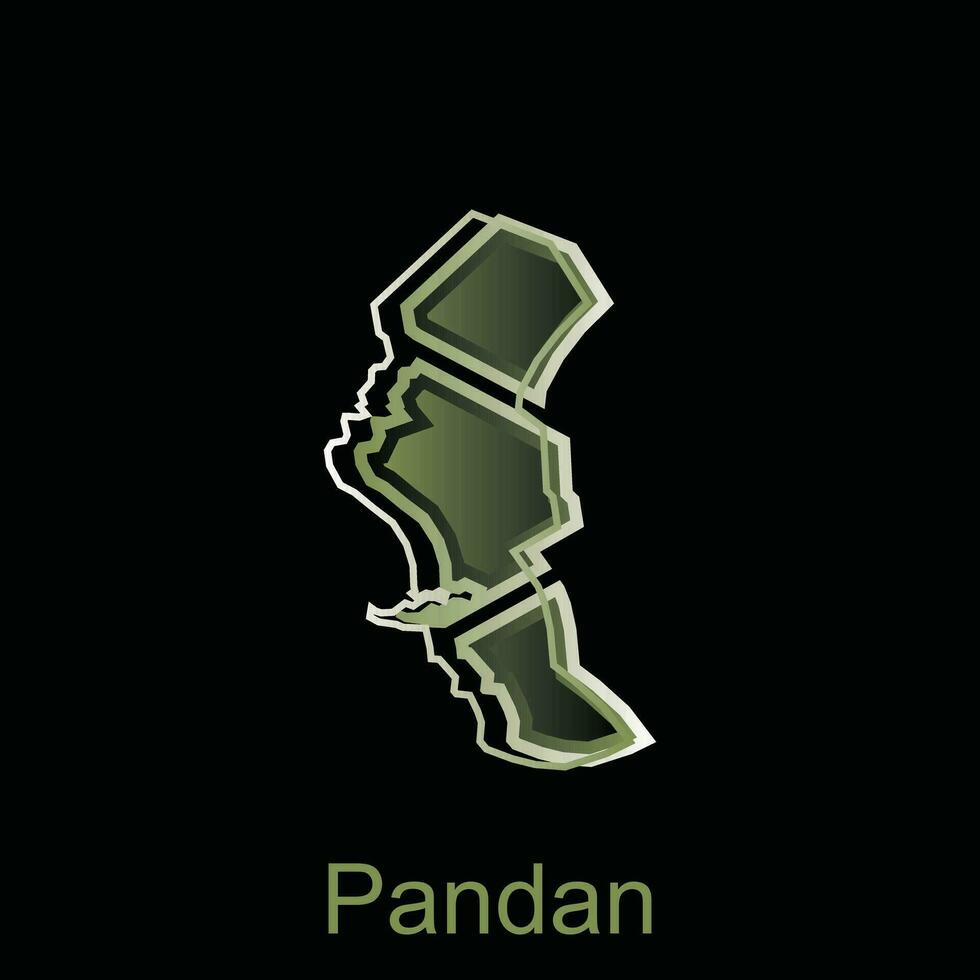 Pandan