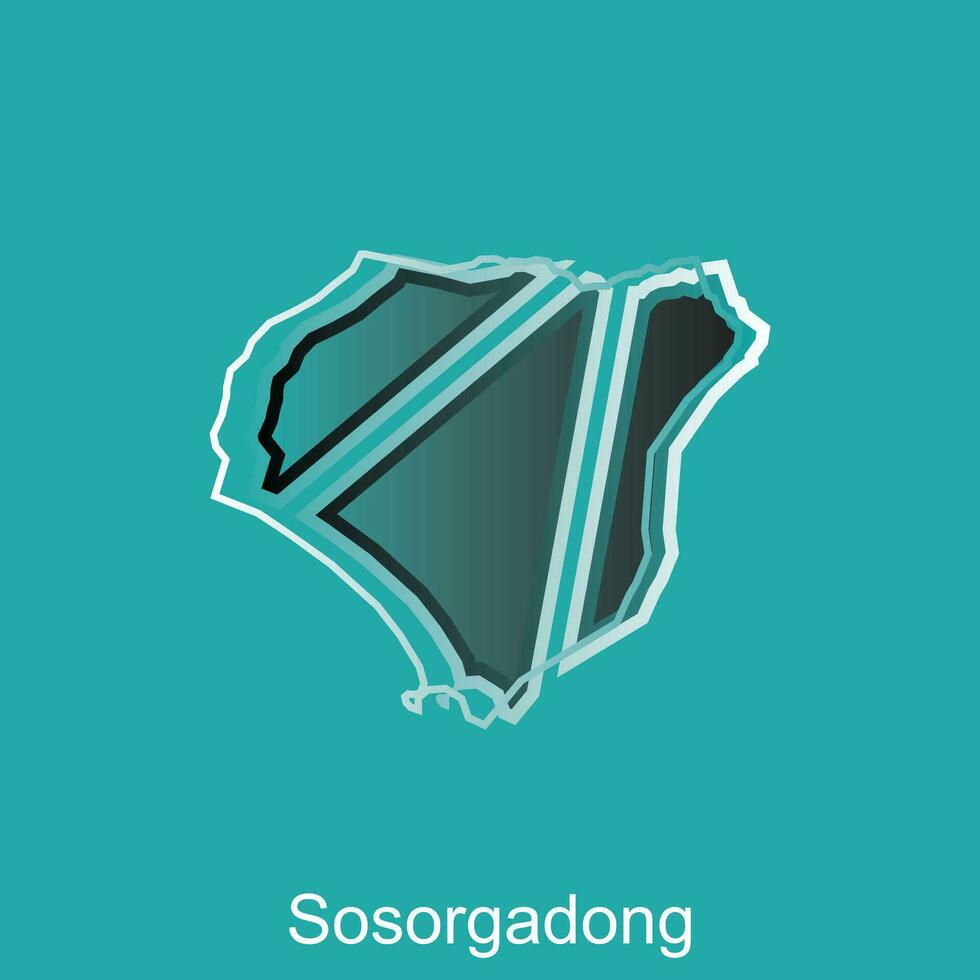 Sosorgadong