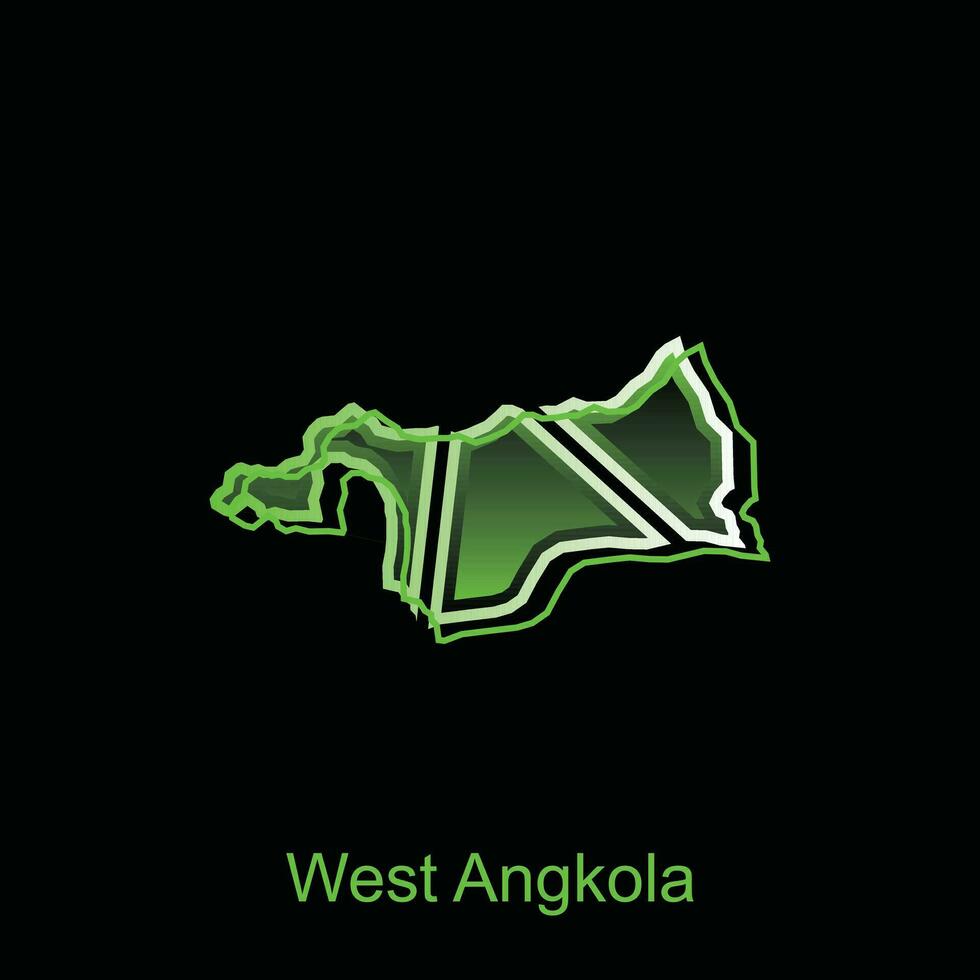 West Angkola