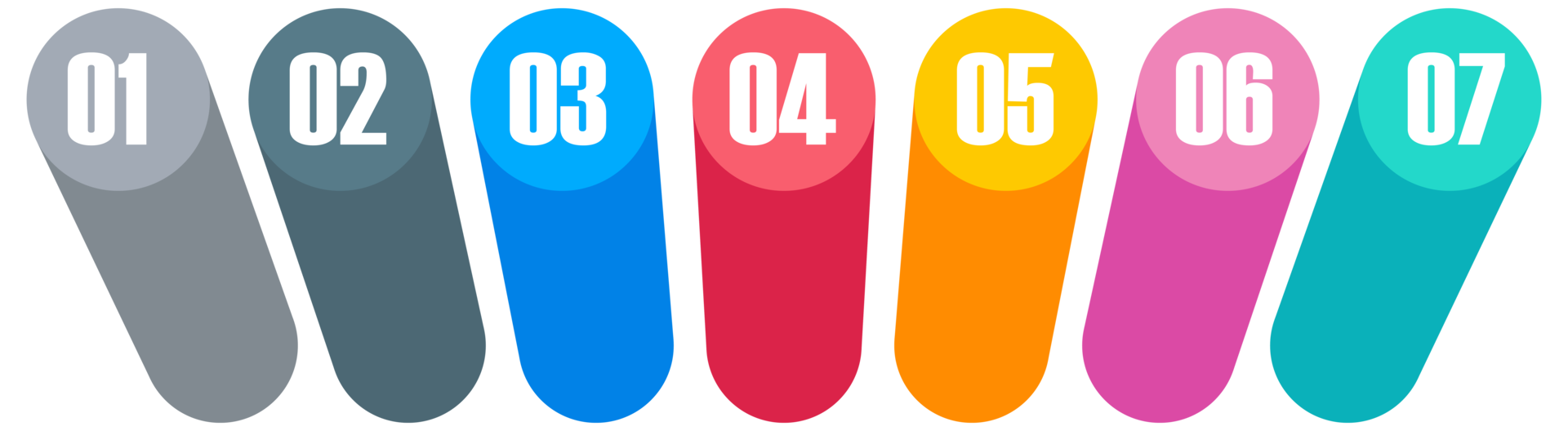 01 02 03 04 05 06 07