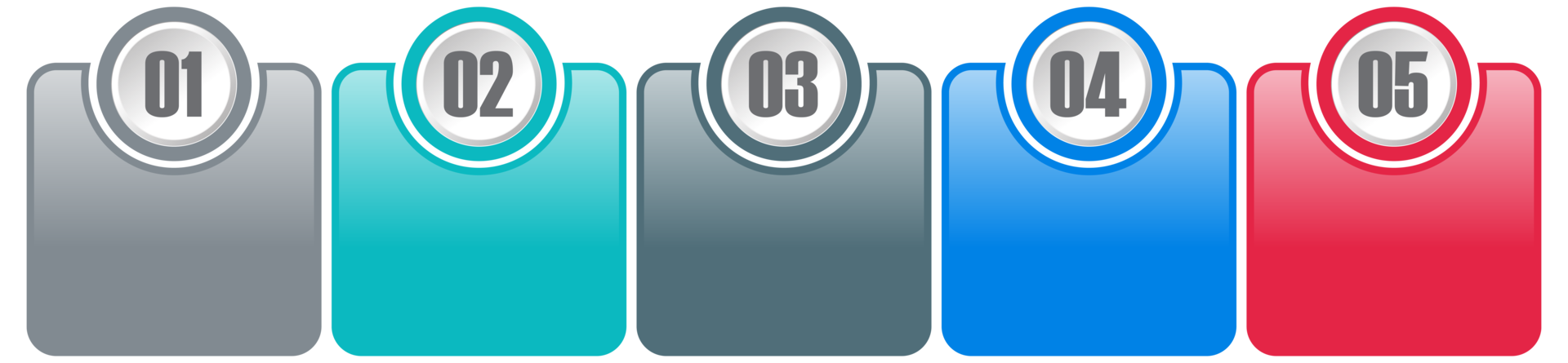 01

02

03

04

05