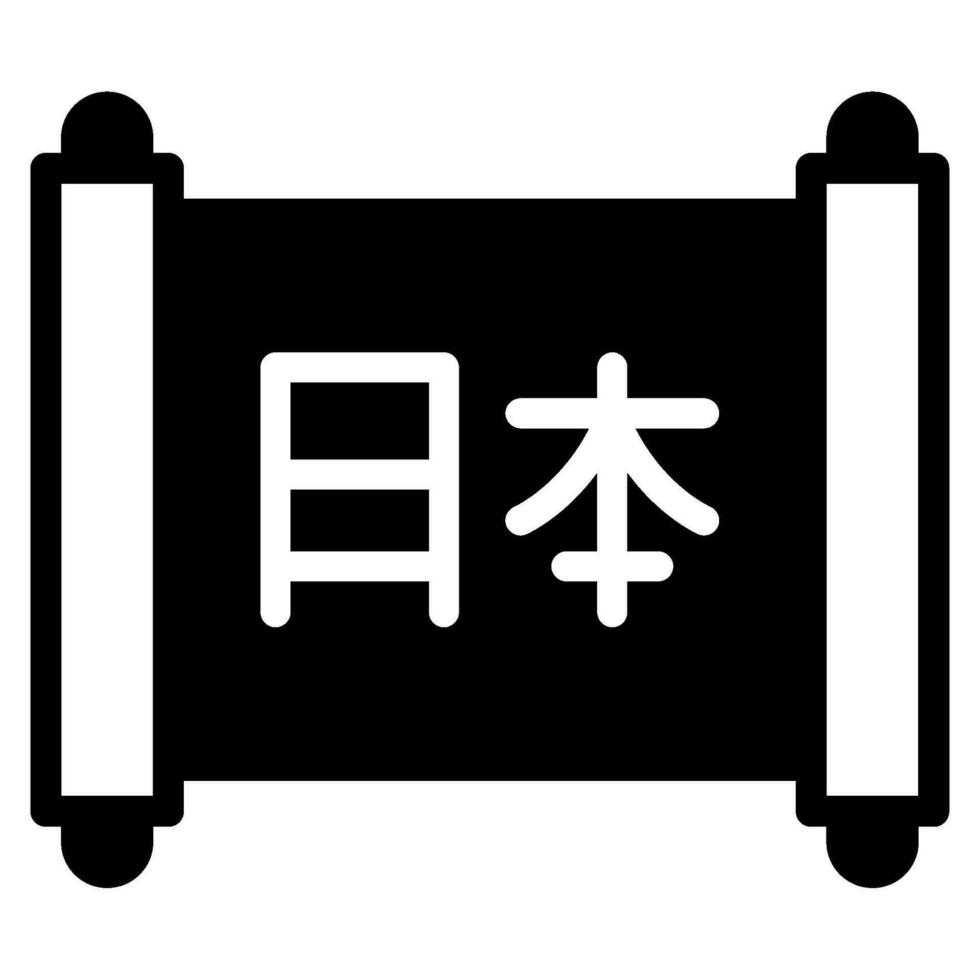 日本