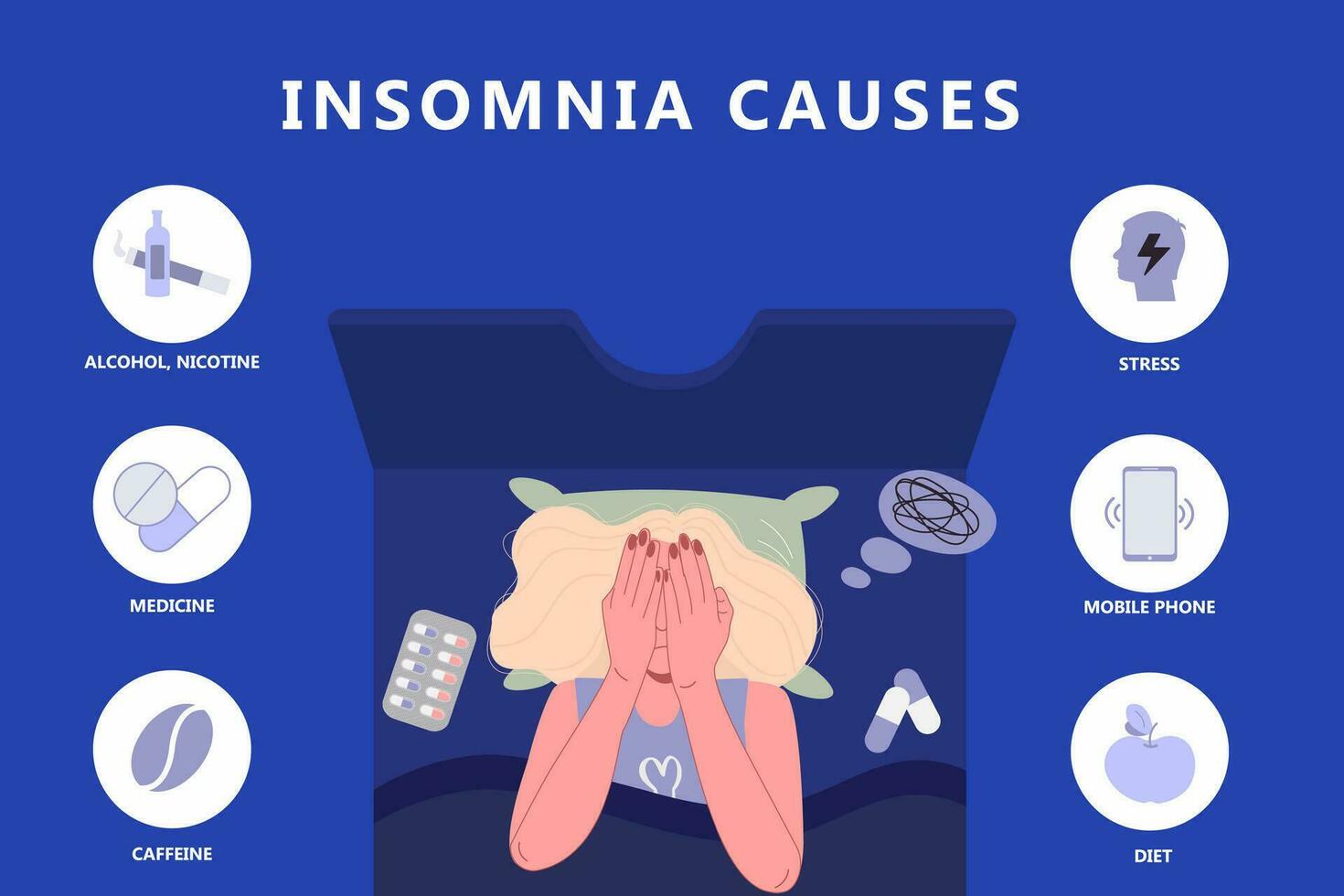 INSOMNIA CAUSES

ALCOHOL, NICOTINE

MEDICINE

CAFFEINE

STRESS

MOBILE PHONE

DIET