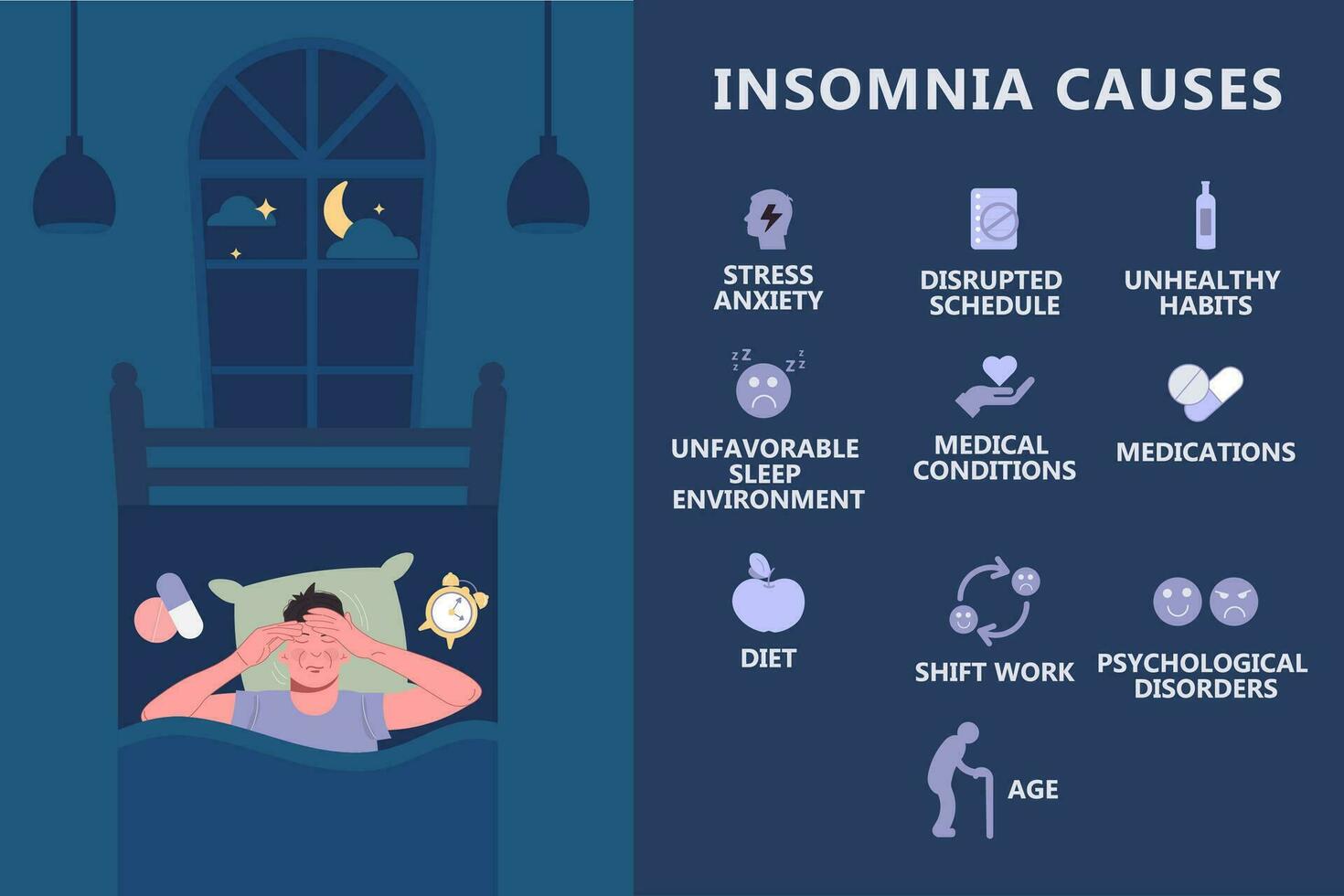 INSOMNIA CAUSES

STRESS ANXIETY

DISRUPTED SCHEDULE

UNHEALTHY HABITS

UNFAVORABLE SLEEP ENVIRONMENT

MEDICAL CONDITIONS

MEDICATIONS

DIET

SHIFT WORK

PSYCHOLOGICAL DISORDERS

AGE