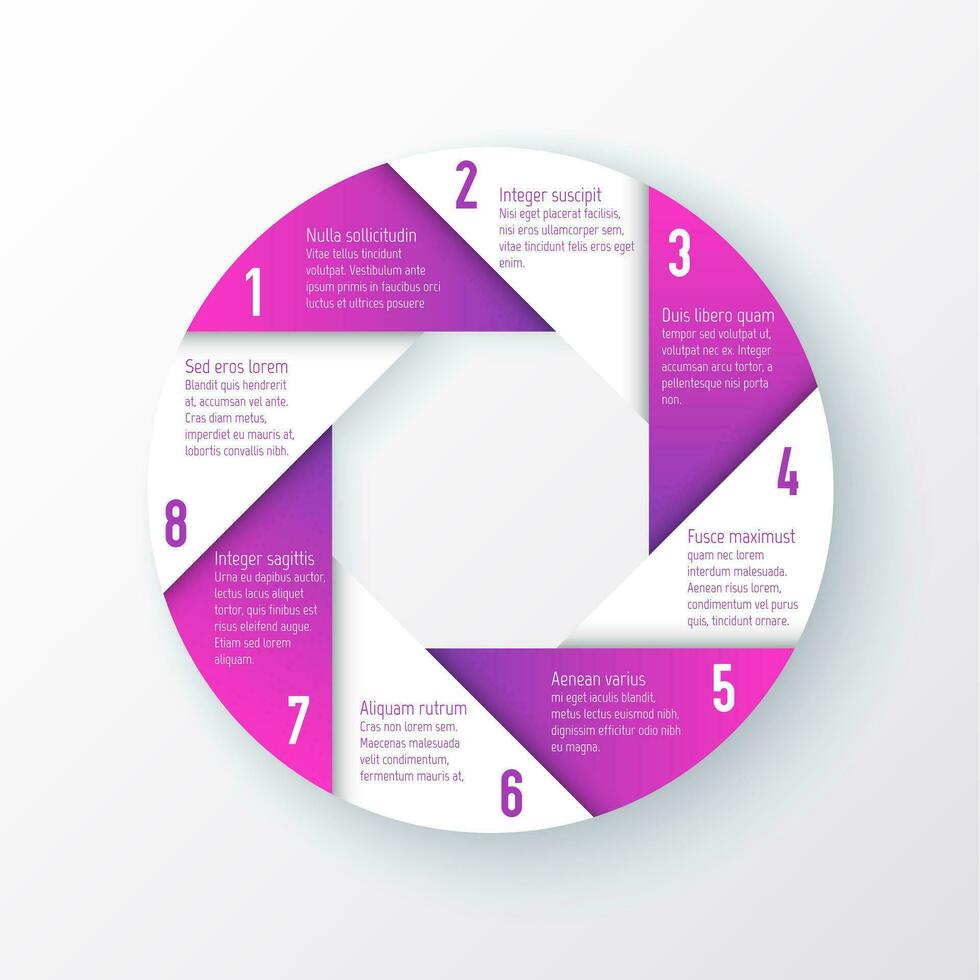 1
Nulla sollicitudin
Vitae tellus tincidunt volutpat. Vestibulum ante ipsum primis in faucibus orci luctus et ultrices posuere

2
Integer suscipit
Nisi eget placerat facilisis, nisi eros ullamcorper sem, vitae tincidunt felis eros eget enim.

3
Duis libero quam
tempor sed volutpat ut, volutpat nec ex. Integer accumsan arcu tortor, a pellentesque nisi porta non.

4
Fusce maximust
quam nec lorem interdum malesuada. Aenean risus lorem, condimentum vel purus quis, tincidunt ornare.

5
Aenean varius
mi eget iaculis blandit, metus lectus euismod nibh, dignissim efficitur odio nibh eu magna.

6
Aliquam rutrum
Cras non lorem sem. Maecenas malesuada velit condimentum, fermentum mauris at,

7
Integer sagittis
Urna eu dapibus auctor, lectus lacus aliquet tortor, quis finibus est risus eleifend augue. Etiam sed lorem aliquam.

8
Sed eros lorem
Blandit quis hendrerit at, accumsan vel ante. Cras diam metus, imperdiet eu mauris at, lobortis convallis nibh.