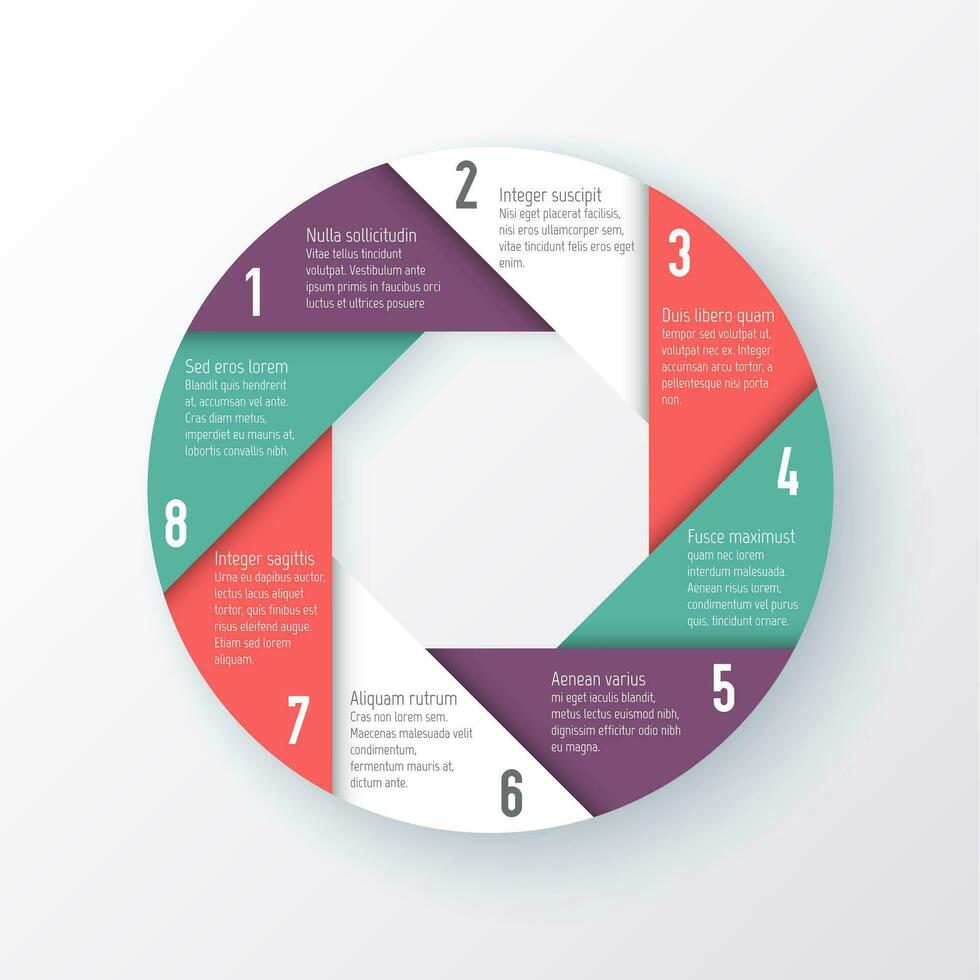 1
Nulla sollicitudin
Vitae tellus tincidunt volutpat. Vestibulum ante ipsum primis in faucibus orci luctus et ultrices posuere

2
Integer suscipit
Nisi eget placerat facilisis, nisi eros ullamcorper sem, vitae tincidunt felis eros eget enim.

3
Duis libero quam
tempor sed volutpat ut, volutpat nec ex. Integer accumsan arcu tortor, a pellentesque nisi porta non.

4
Fusce maximust
quam nec lorem interdum malesuada. Aenean risus lorem, condimentum vel purus quis, tincidunt ornare.

5
Aenean varius
mi eget iaculis blandit, metus lectus euismod nibh, dignissim efficitur odio nibh eu magna.

6
Aliquam rutrum
Cras non lorem sem. Maecenas malesuada velit condimentum, fermentum mauris at, dictum ante.

7
Integer sagittis
Urna eu dapibus auctor, lectus lacus aliquet tortor, quis finibus est risus eleifend augue. Etiam sed lorem aliquam.

8
Sed eros lorem
Blandit quis hendrerit at, accumsan vel ante. Cras diam metus, imperdiet eu mauris at, lobortis convallis nibh.