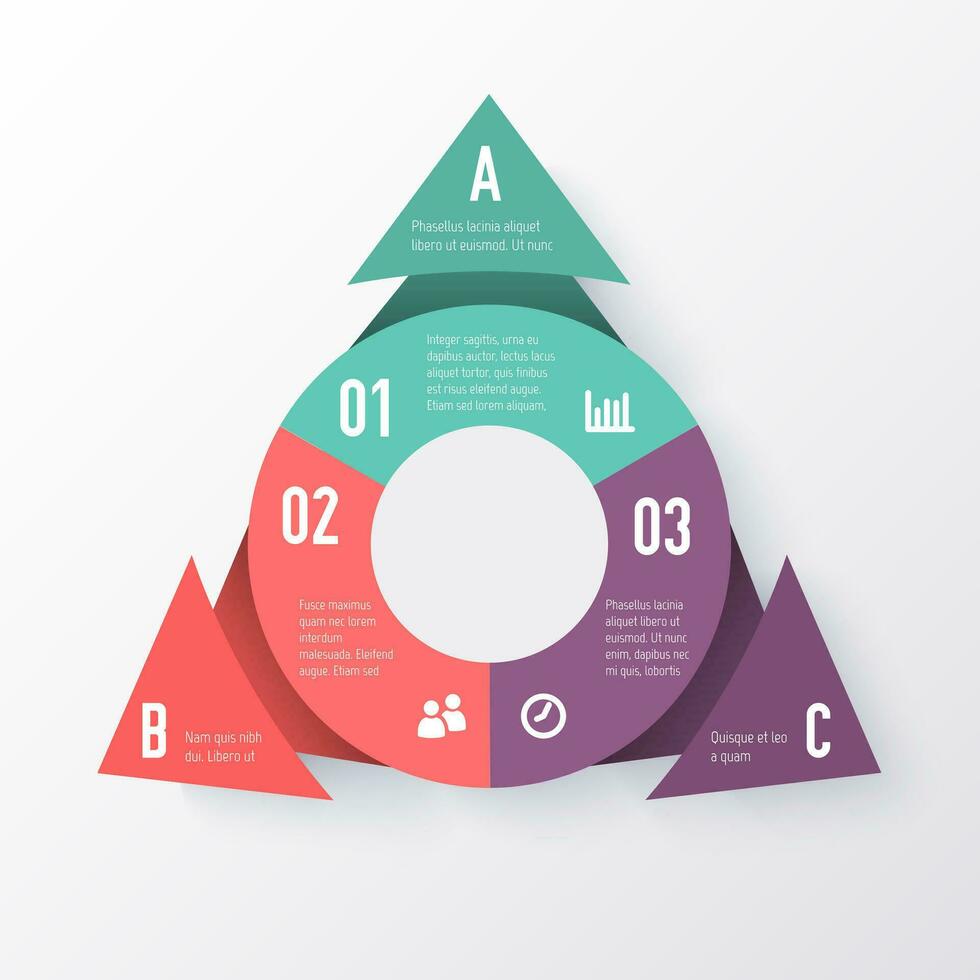 A

Phasellus lacinia aliquet libero ut euismod. Ut nunc

01

Integer sagittis, urna eu dapibus auctor, lectus lacus aliquet tortor, quis finibus est risus eleifend augue. Etiam sed lorem aliquam,

02

Fusce maximus quam nec lorem interdum malesuada. Eleifend augue. Etiam sed

03

Phasellus lacinia aliquet libero ut euismod. Ut nunc enim, dapibus nec mi quis, lobortis

B

Nam quis nibh dui. Libero ut

C

Quisque et leo a quam