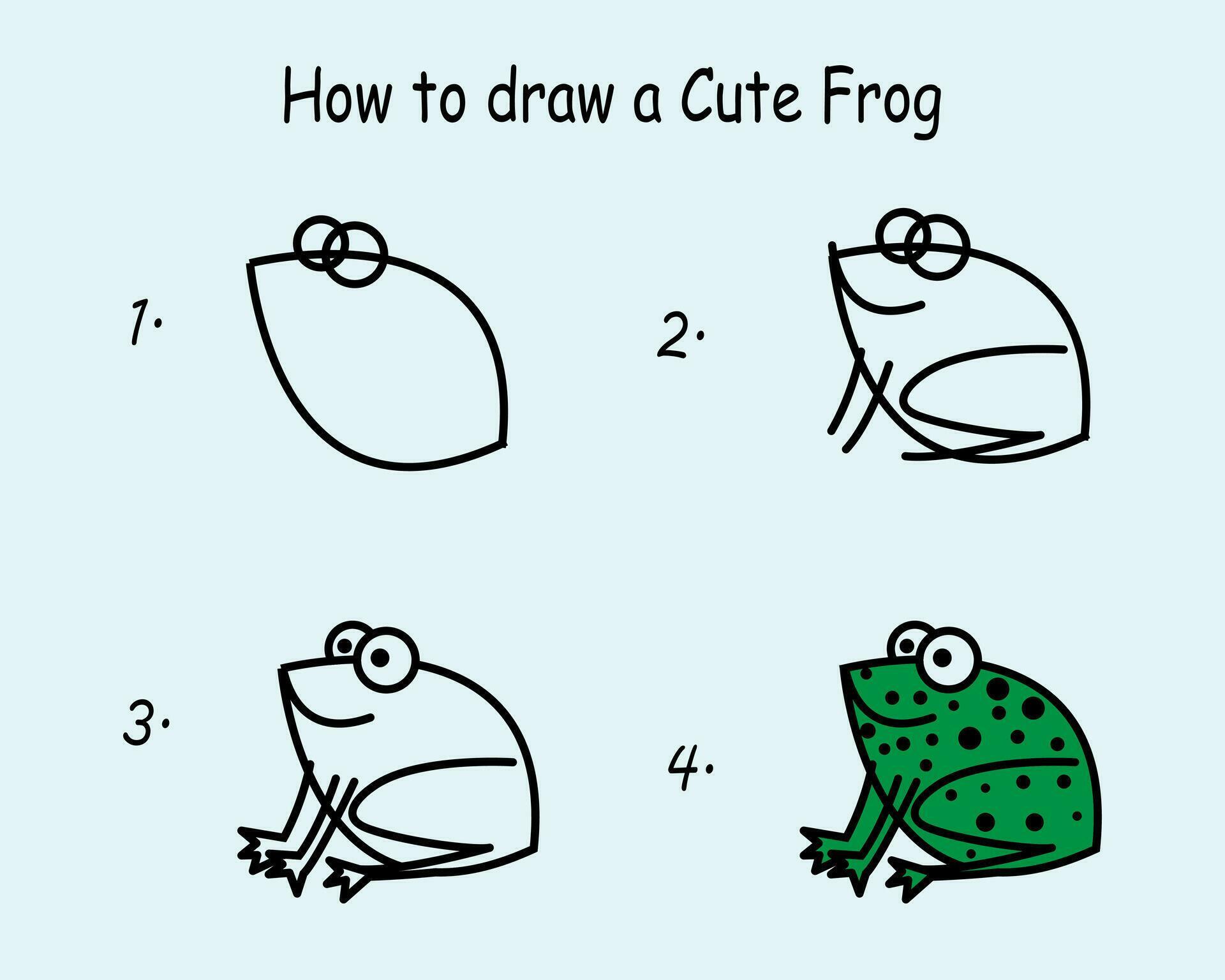 How to draw a Cute Frog

1.

2.

3.

4.