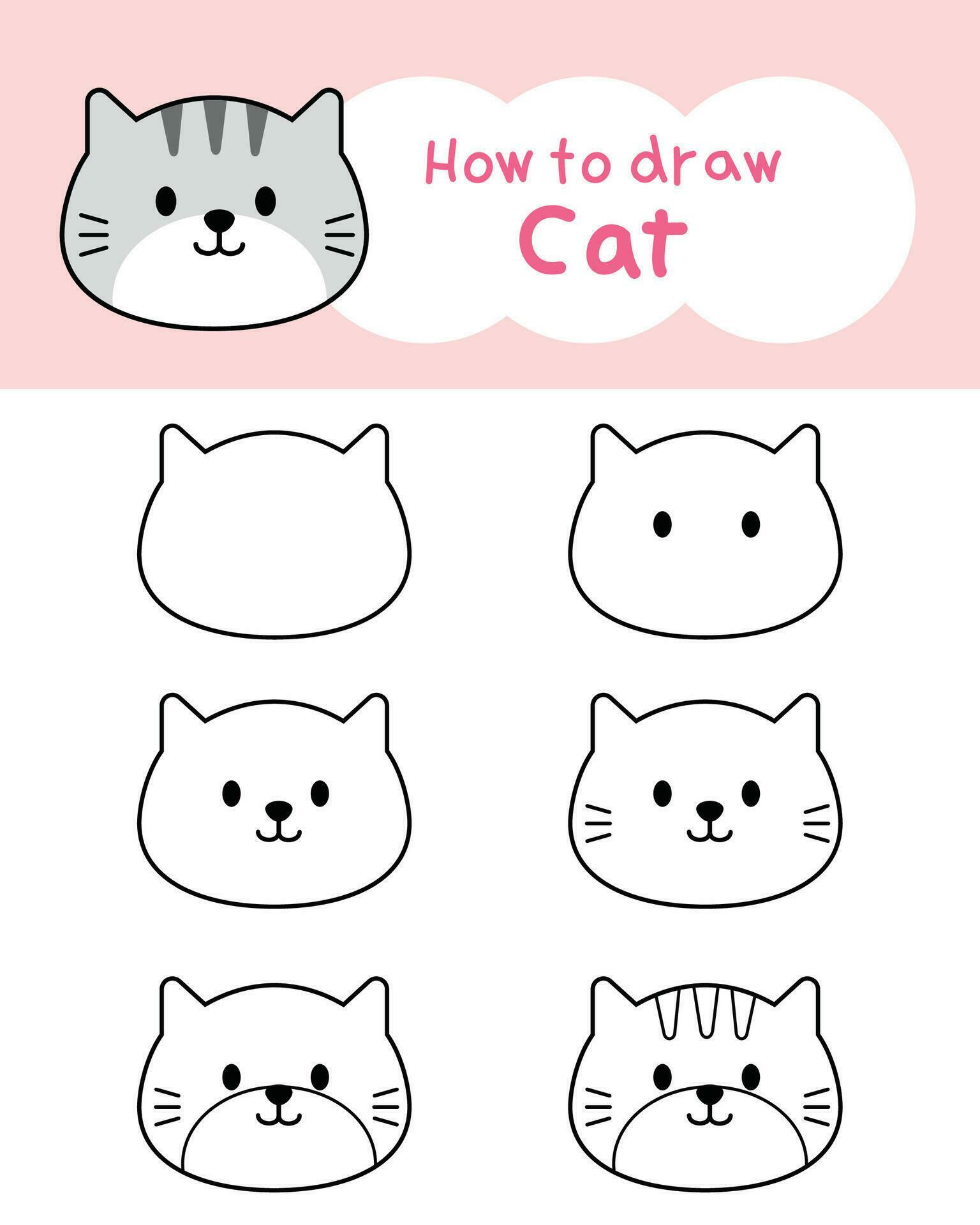 How to draw
Cat