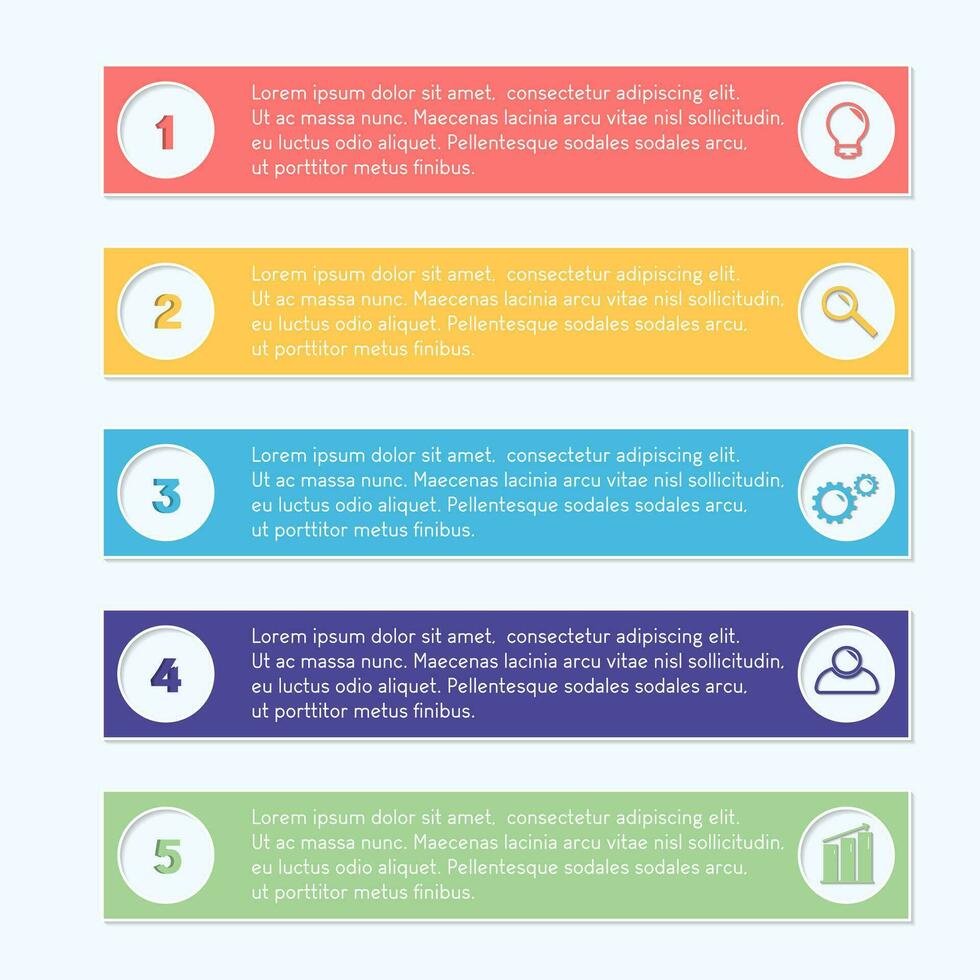 1

Lorem ipsum dolor sit amet, consectetur adipiscing elit. Ut ac massa nunc. Maecenas lacinia arcu vitae nisl sollicitudin, eu luctus odio aliquet. Pellentesque sodales sodales arcu, ut porttitor metus finibus.

2

Lorem ipsum dolor sit amet, consectetur adipiscing elit. Ut ac massa nunc. Maecenas lacinia arcu vitae nisl sollicitudin, eu luctus odio aliquet. Pellentesque sodales sodales arcu, ut porttitor metus finibus.

3

Lorem ipsum dolor sit amet, consectetur adipiscing elit. Ut ac massa nunc. Maecenas lacinia arcu vitae nisl sollicitudin, eu luctus odio aliquet. Pellentesque sodales sodales arcu, ut porttitor metus finibus.

4

Lorem ipsum dolor sit amet, consectetur adipiscing elit. Ut ac massa nunc. Maecenas lacinia arcu vitae nisl sollicitudin, eu luctus odio aliquet. Pellentesque sodales sodales arcu, ut porttitor metus finibus.

5

Lorem ipsum dolor sit amet, consectetur adipiscing elit. Ut ac massa nunc. Maecenas lacinia arcu vitae nisl sollicitudin, eu luctus odio aliquet. Pellentesque sodales sodales arcu, ut porttitor metus finibus.