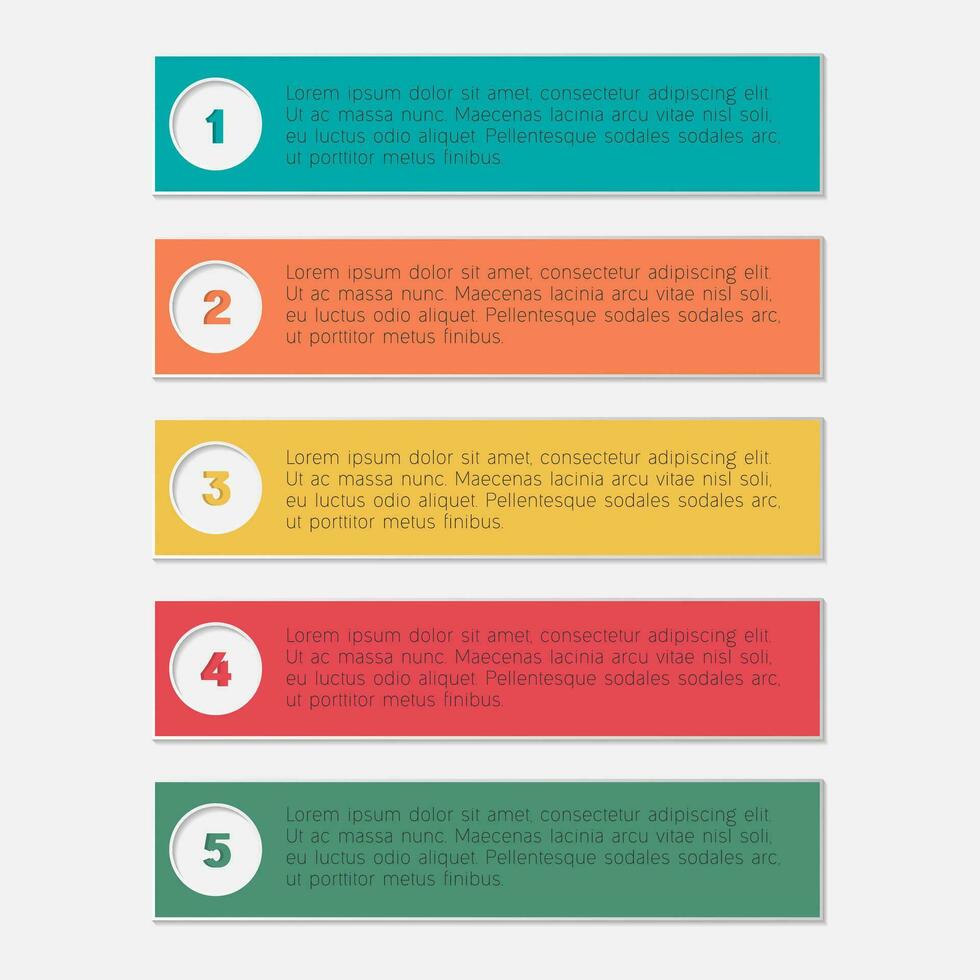 1

Lorem ipsum dolor sit amet, consectetur adipiscing elit. Ut ac massa nunc. Maecenas lacinia arcu vitae nisl soli, eu luctus odio aliquet. Pellentesque sodales sodales arc, ut porttitor metus finibus.

2

Lorem ipsum dolor sit amet, consectetur adipiscing elit. Ut ac massa nunc. Maecenas lacinia arcu vitae nisl soli, eu luctus odio aliquet. Pellentesque sodales sodales arc, ut porttitor metus finibus.

3

Lorem ipsum dolor sit amet, consectetur adipiscing elit. Ut ac massa nunc. Maecenas lacinia arcu vitae nisl soli, eu luctus odio aliquet. Pellentesque sodales sodales arc, ut porttitor metus finibus.

4

Lorem ipsum dolor sit amet, consectetur adipiscing elit. Ut ac massa nunc. Maecenas lacinia arcu vitae nisl soli, eu luctus odio aliquet. Pellentesque sodales sodales arc, ut porttitor metus finibus.

5

Lorem ipsum dolor sit amet, consectetur adipiscing elit. Ut ac massa nunc. Maecenas lacinia arcu vitae nisl soli, eu luctus odio aliquet. Pellentesque sodales sodales arc, ut porttitor metus finibus.