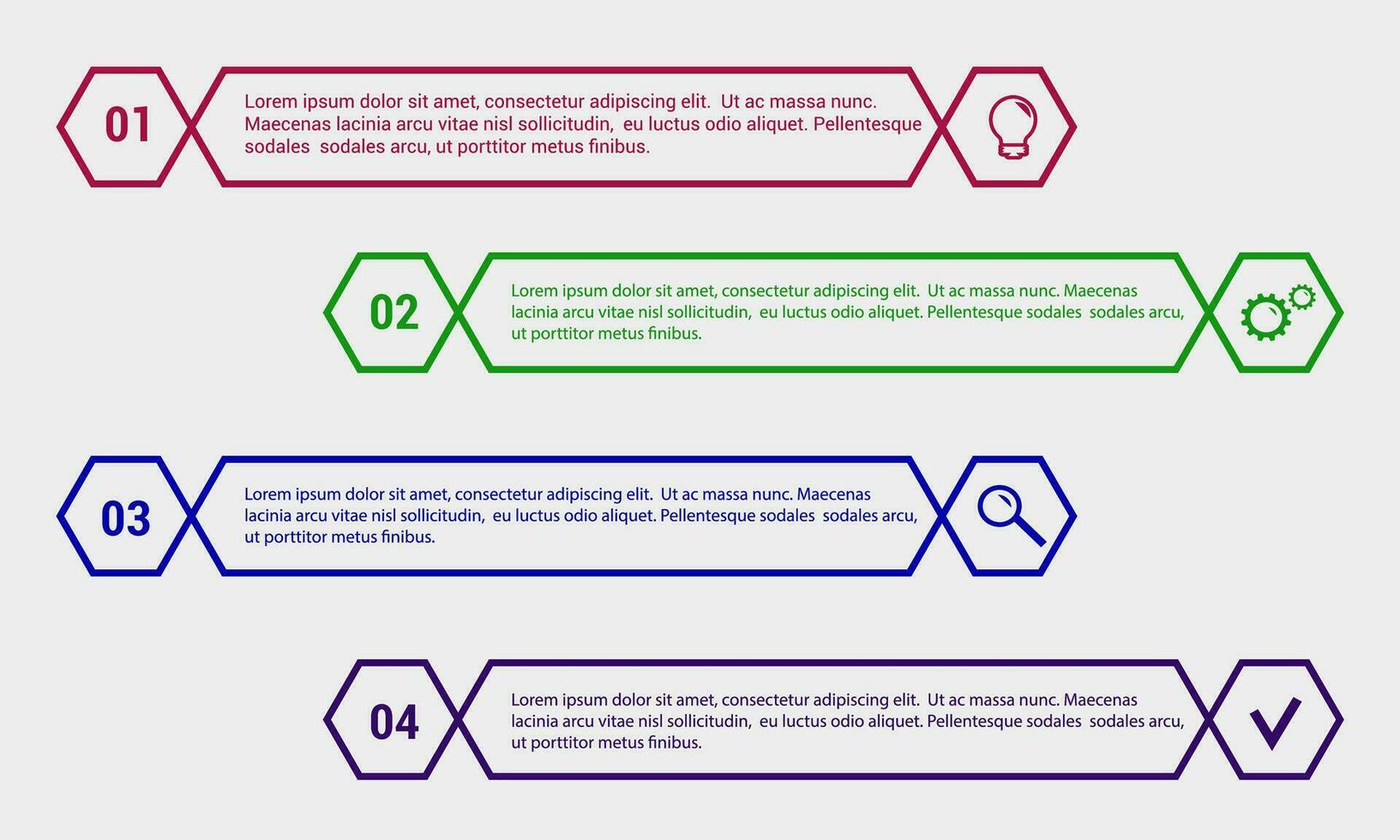 01

Lorem ipsum dolor sit amet, consectetur adipiscing elit. Ut ac massa nunc. Maecenas lacinia arcu vitae nisl sollicitudin, eu luctus odio aliquet. Pellentesque sodales sodales arcu, ut porttitor metus finibus.

02

Lorem ipsum dolor sit amet, consectetur adipiscing elit. Ut ac massa nunc. Maecenas lacinia arcu vitae nisl sollicitudin, eu luctus odio aliquet. Pellentesque sodales sodales arcu, ut porttitor metus finibus.

03

Lorem ipsum dolor sit amet, consectetur adipiscing elit. Ut ac massa nunc. Maecenas lacinia arcu vitae nisl sollicitudin, eu luctus odio aliquet. Pellentesque sodales sodales arcu, ut porttitor metus finibus.

04

Lorem ipsum dolor sit amet, consectetur adipiscing elit. Ut ac massa nunc. Maecenas lacinia arcu vitae nisl sollicitudin, eu luctus odio aliquet. Pellentesque sodales sodales arcu, ut porttitor metus finibus.