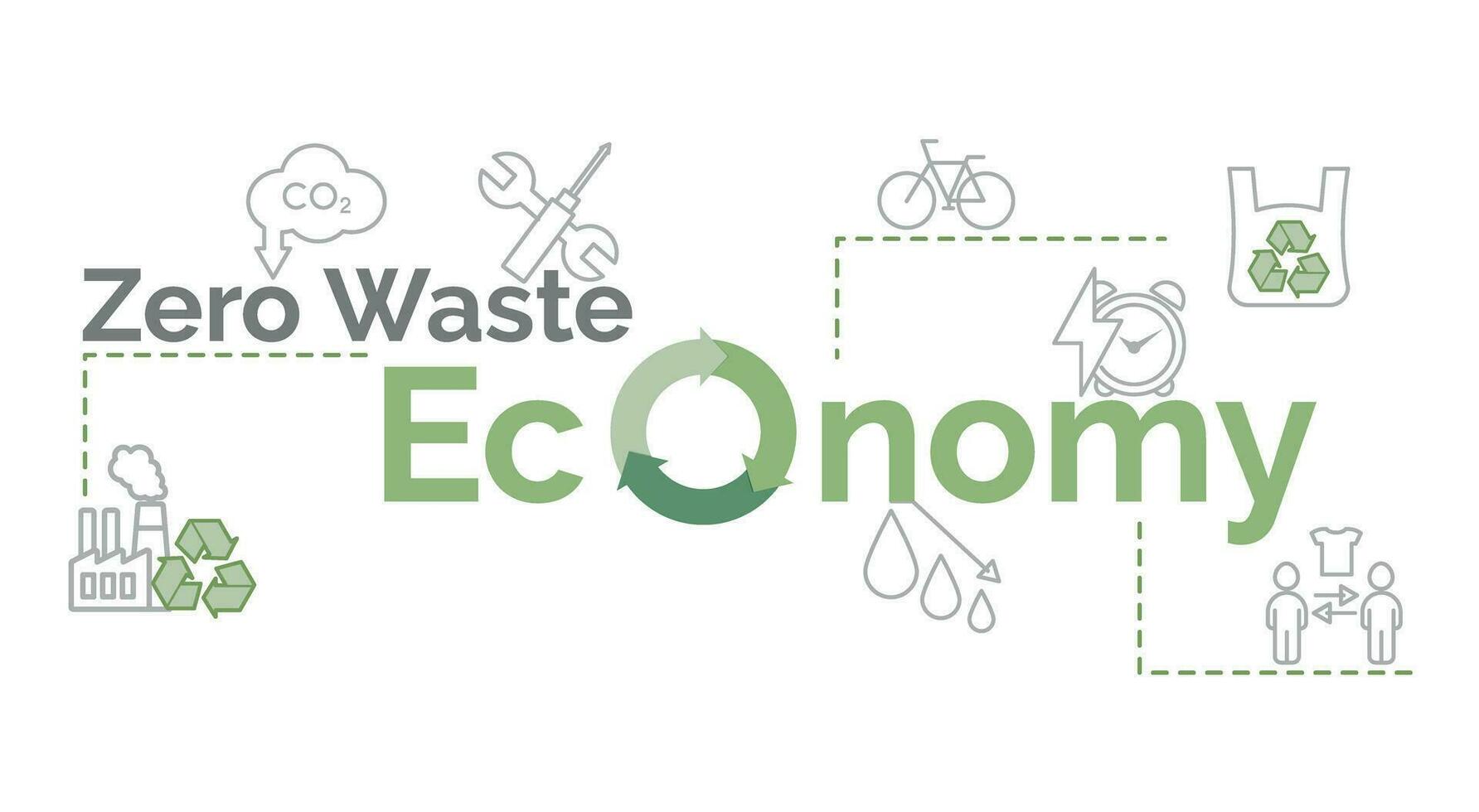 $CO_2$

Zero Waste

Economy