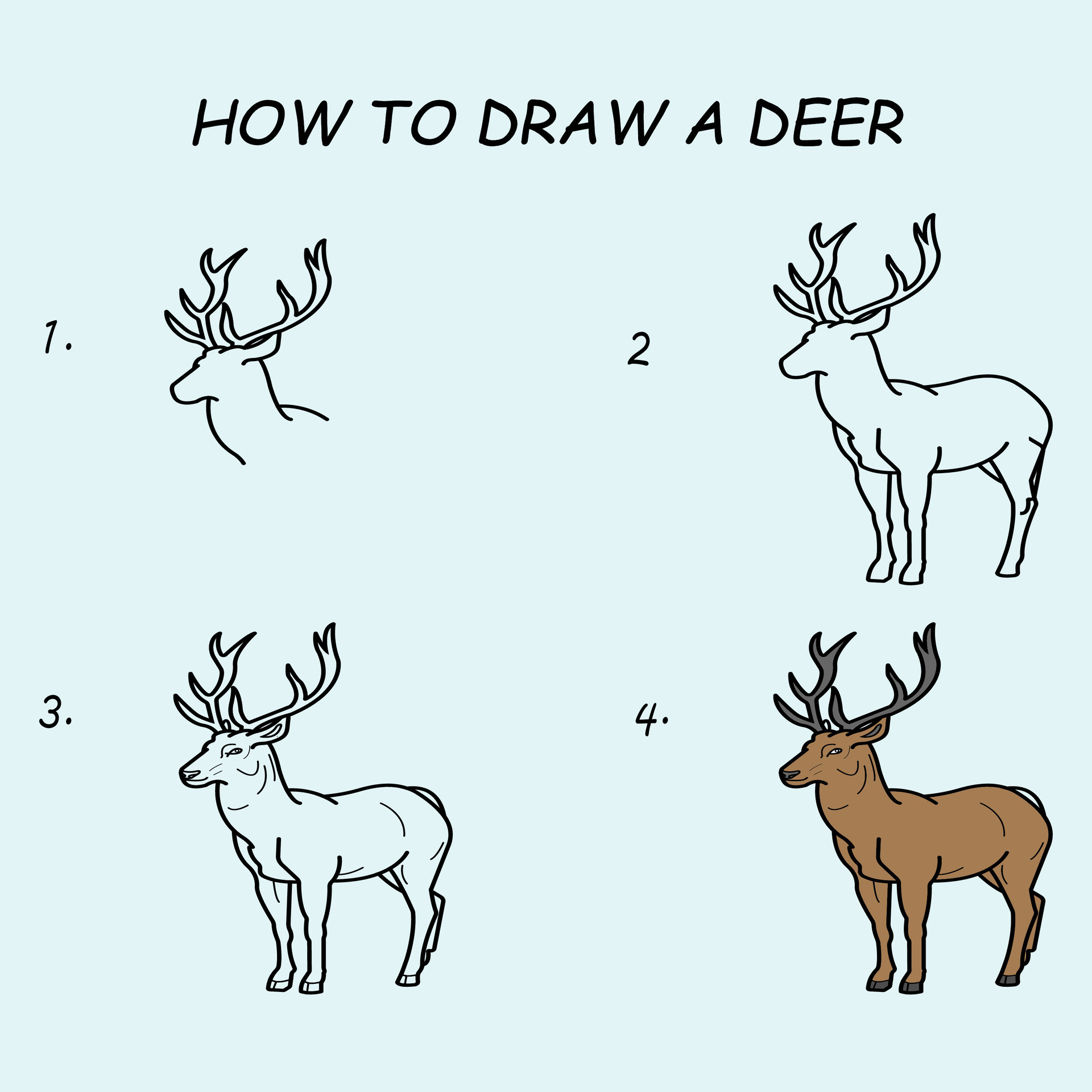 HOW TO DRAW A DEER

1.

2

3.

4.