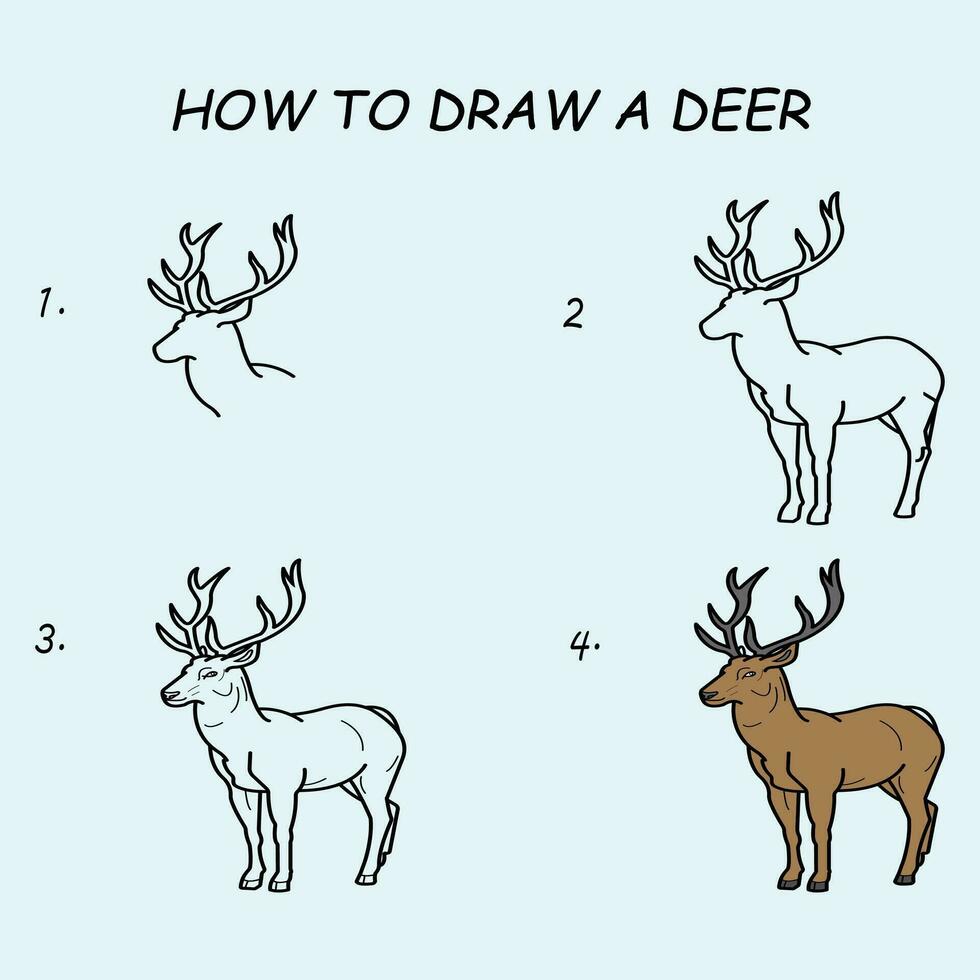 HOW TO DRAW A DEER

1.

2

3.

4.