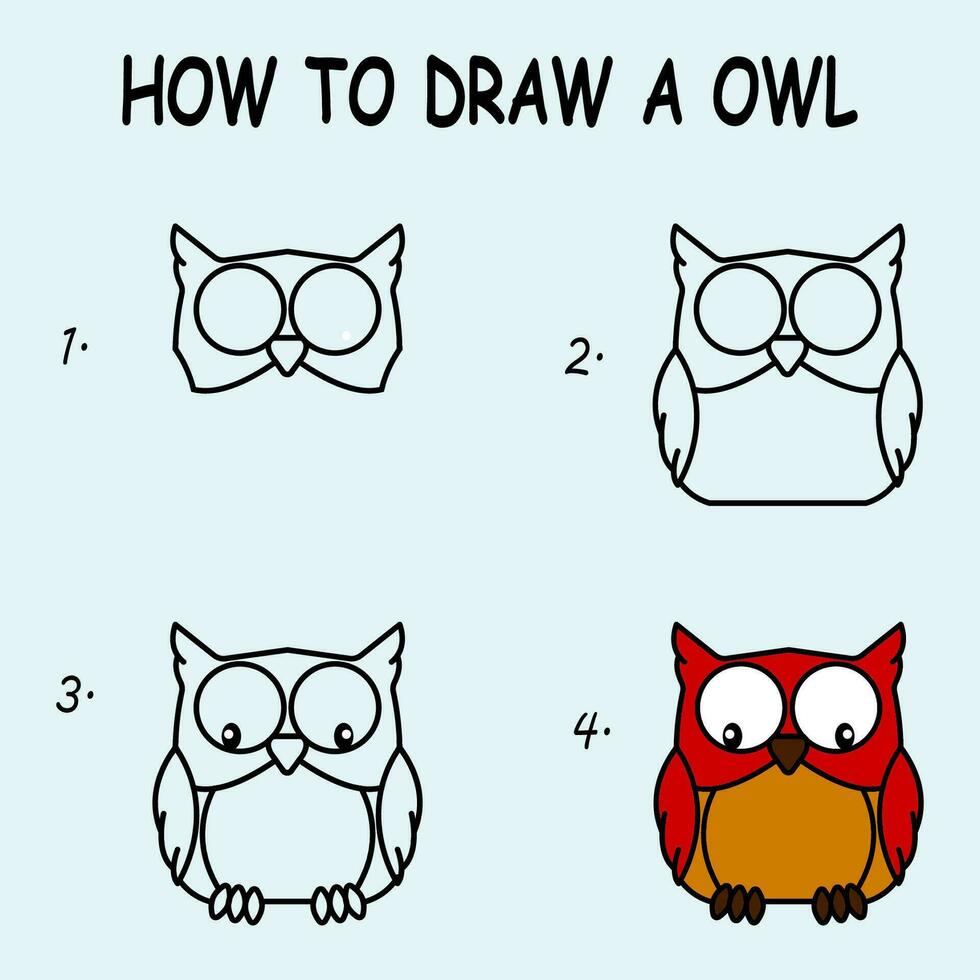 HOW TO DRAW A OWL

1.

2.

3.

4.