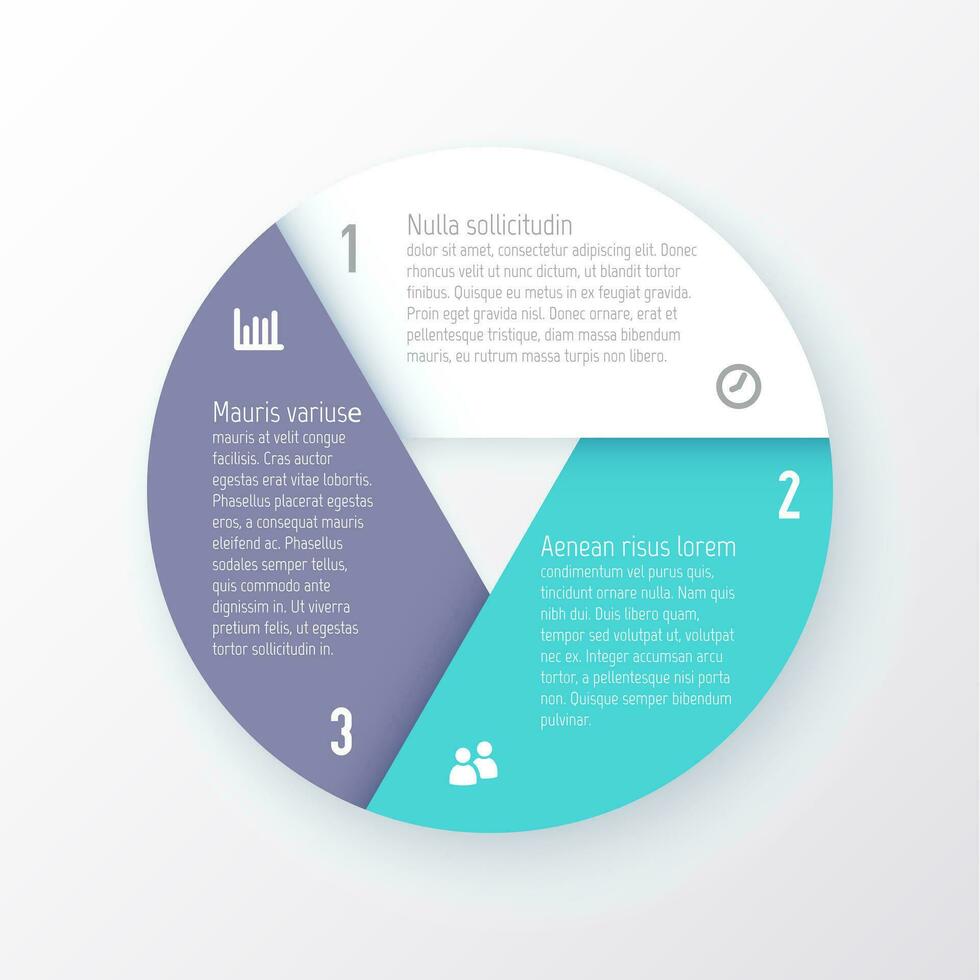 1

Nulla sollicitudin

dolor sit amet, consectetur adipiscing elit. Donec rhoncus velit ut nunc dictum, ut blandit tortor finibus. Quisque eu metus in ex feugiat gravida. Proin eget gravida nisl. Donec ornare, erat et pellentesque tristique, diam massa bibendum mauris, eu rutrum massa turpis non libero.

2

Aenean risus lorem

condimentum vel purus quis, tincidunt ornare nulla. Nam quis nibh dui. Duis libero quam, tempor sed volutpat ut, volutpat nec ex. Integer accumsan arcu tortor, a pellentesque nisi porta non. Quisque semper bibendum pulvinar.

Mauris variuse

mauris at velit congue facilisis. Cras auctor egestas erat vitae lobortis. Phasellus placerat egestas eros, a consequat mauris eleifend ac. Phasellus sodales semper tellus, quis commodo ante dignissim in. Ut viverra pretium felis, ut egestas tortor sollicitudin in.

3