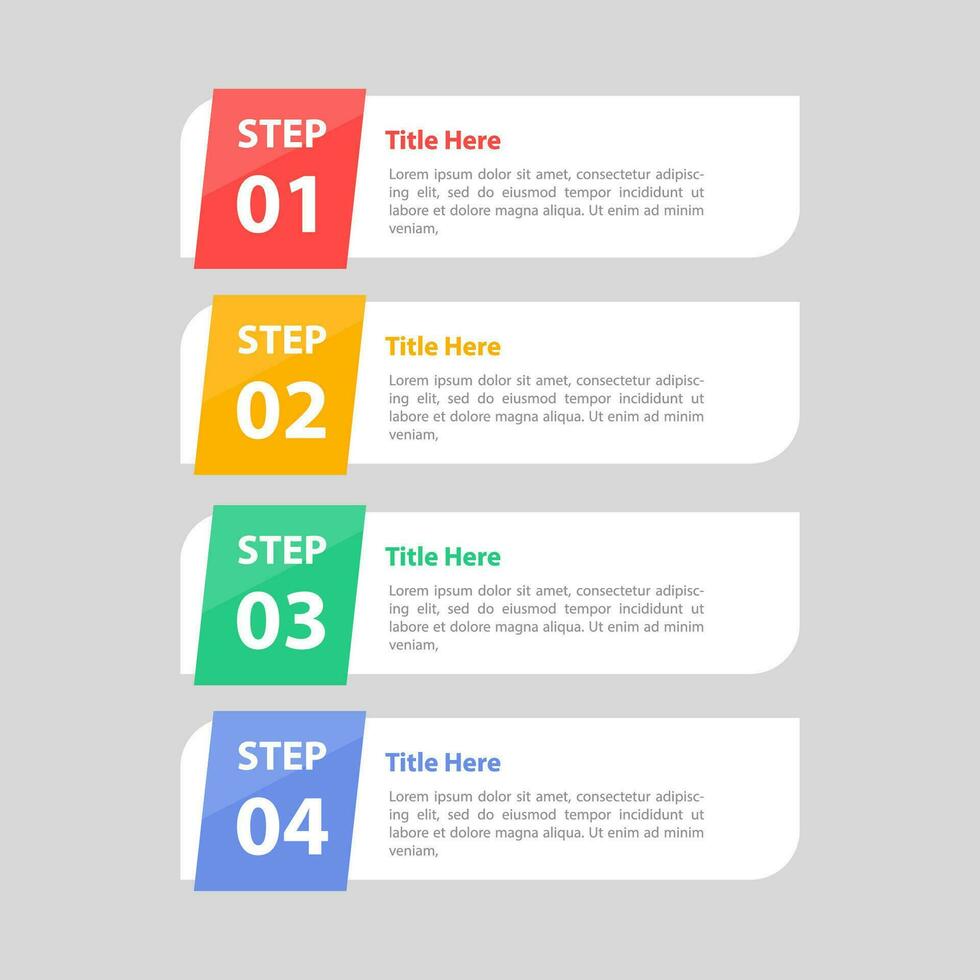 STEP
01

Title Here

Lorem ipsum dolor sit amet, consectetur adipiscing elit, sed do eiusmod tempor incididunt ut labore et dolore magna aliqua. Ut enim ad minim veniam,

STEP
02

Title Here

Lorem ipsum dolor sit amet, consectetur adipiscing elit, sed do eiusmod tempor incididunt ut labore et dolore magna aliqua. Ut enim ad minim veniam,

STEP
03

Title Here

Lorem ipsum dolor sit amet, consectetur adipiscing elit, sed do eiusmod tempor incididunt ut labore et dolore magna aliqua. Ut enim ad minim veniam,

STEP
04

Title Here

Lorem ipsum dolor sit amet, consectetur adipiscing elit, sed do eiusmod tempor incididunt ut labore et dolore magna aliqua. Ut enim ad minim veniam,