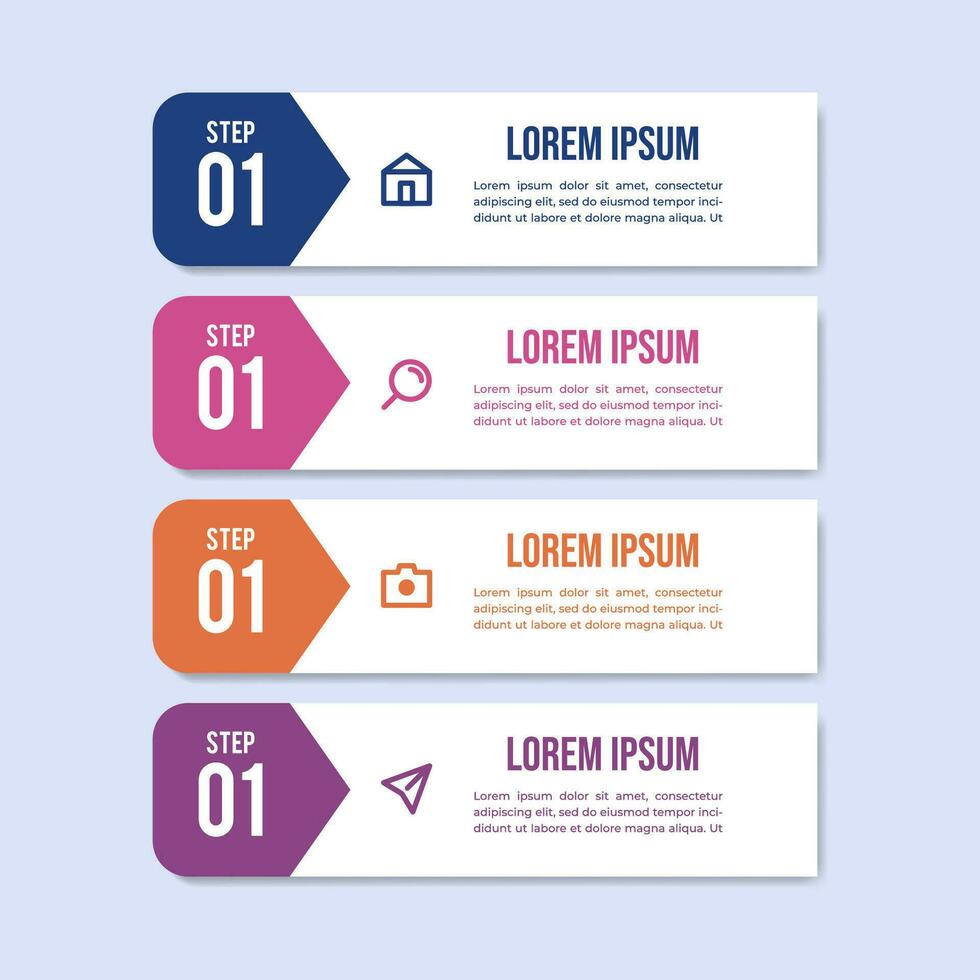 STEP
01

LOREM IPSUM

Lorem ipsum dolor sit amet, consectetur adipiscing elit, sed do eiusmod tempor incididunt ut labore et dolore magna aliqua. Ut

STEP
01

LOREM IPSUM

Lorem ipsum dolor sit amet, consectetur adipiscing elit, sed do eiusmod tempor incididunt ut labore et dolore magna aliqua. Ut

STEP
01

LOREM IPSUM

Lorem ipsum dolor sit amet, consectetur adipiscing elit, sed do eiusmod tempor incididunt ut labore et dolore magna aliqua. Ut

STEP
01

LOREM IPSUM

Lorem ipsum dolor sit amet, consectetur adipiscing elit, sed do eiusmod tempor incididunt ut labore et dolore magna aliqua. Ut