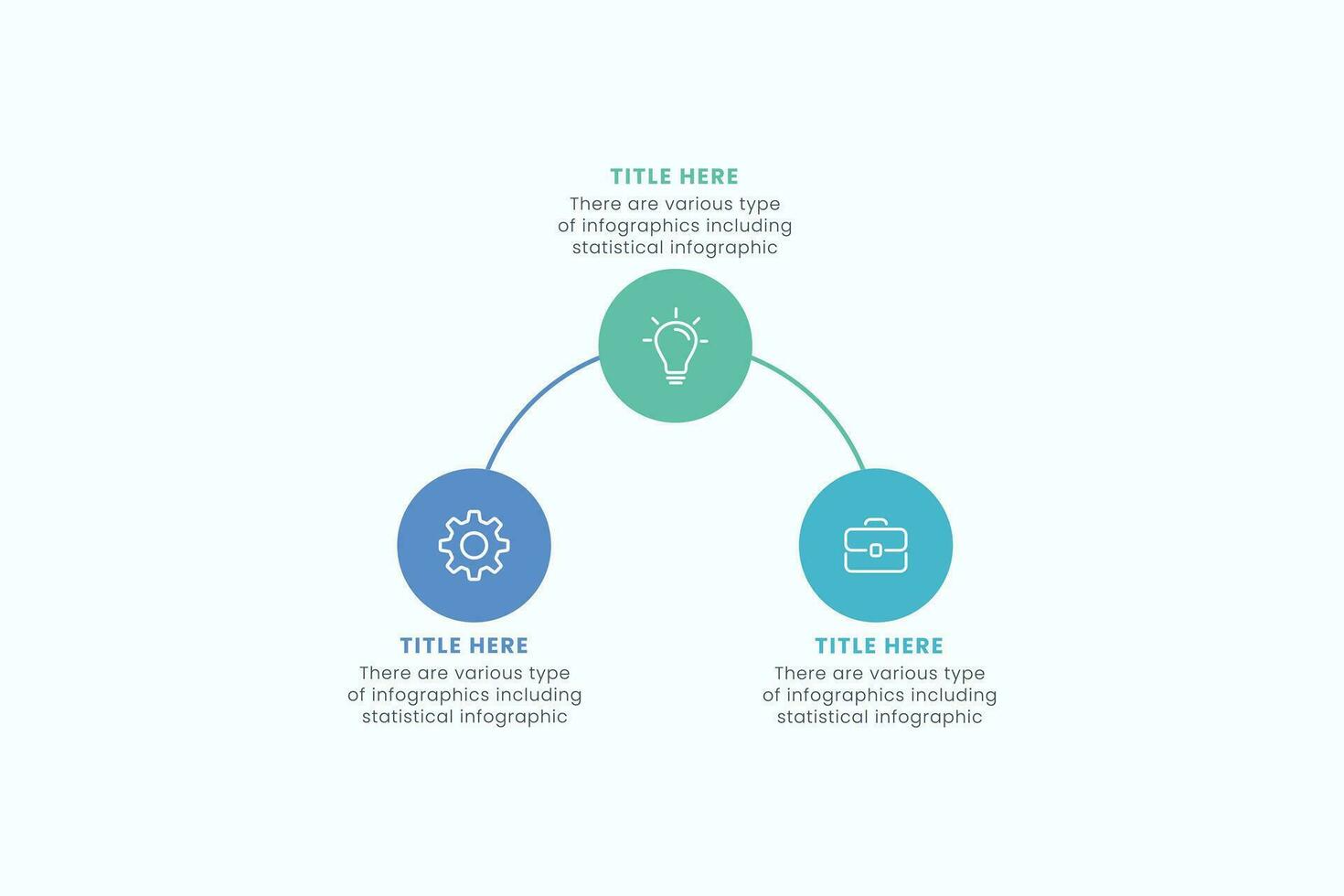 TITLE HERE
There are various type of infographics including statistical infographic

TITLE HERE
There are various type of infographics including statistical infographic

TITLE HERE
There are various type of infographics including statistical infographic