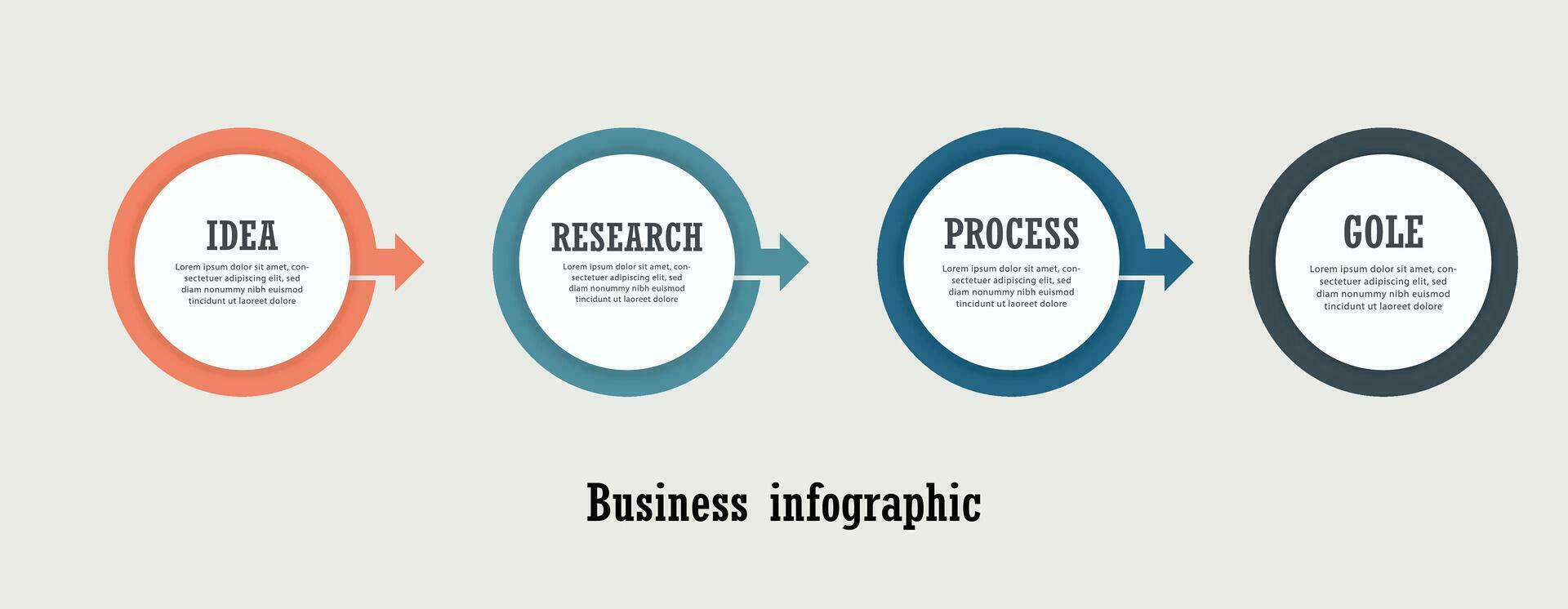 IDEA

Lorem ipsum dolor sit amet, consectetuer adipiscing elit, sed diam nonummy nibh euismod tincidunt ut laoreet dolore

RESEARCH

Lorem ipsum dolor sit amet, consectetuer adipiscing elit, sed diam nonummy nibh euismod tincidunt ut laoreet dolore

PROCESS

Lorem ipsum dolor sit amet, consectetuer adipiscing elit, sed diam nonummy nibh euismod tincidunt ut laoreet dolore

GOLE

Lorem ipsum dolor sit amet, consectetuer adipiscing elit, sed diam nonummy nibh euismod tincidunt ut laoreet dolore

Business infographic