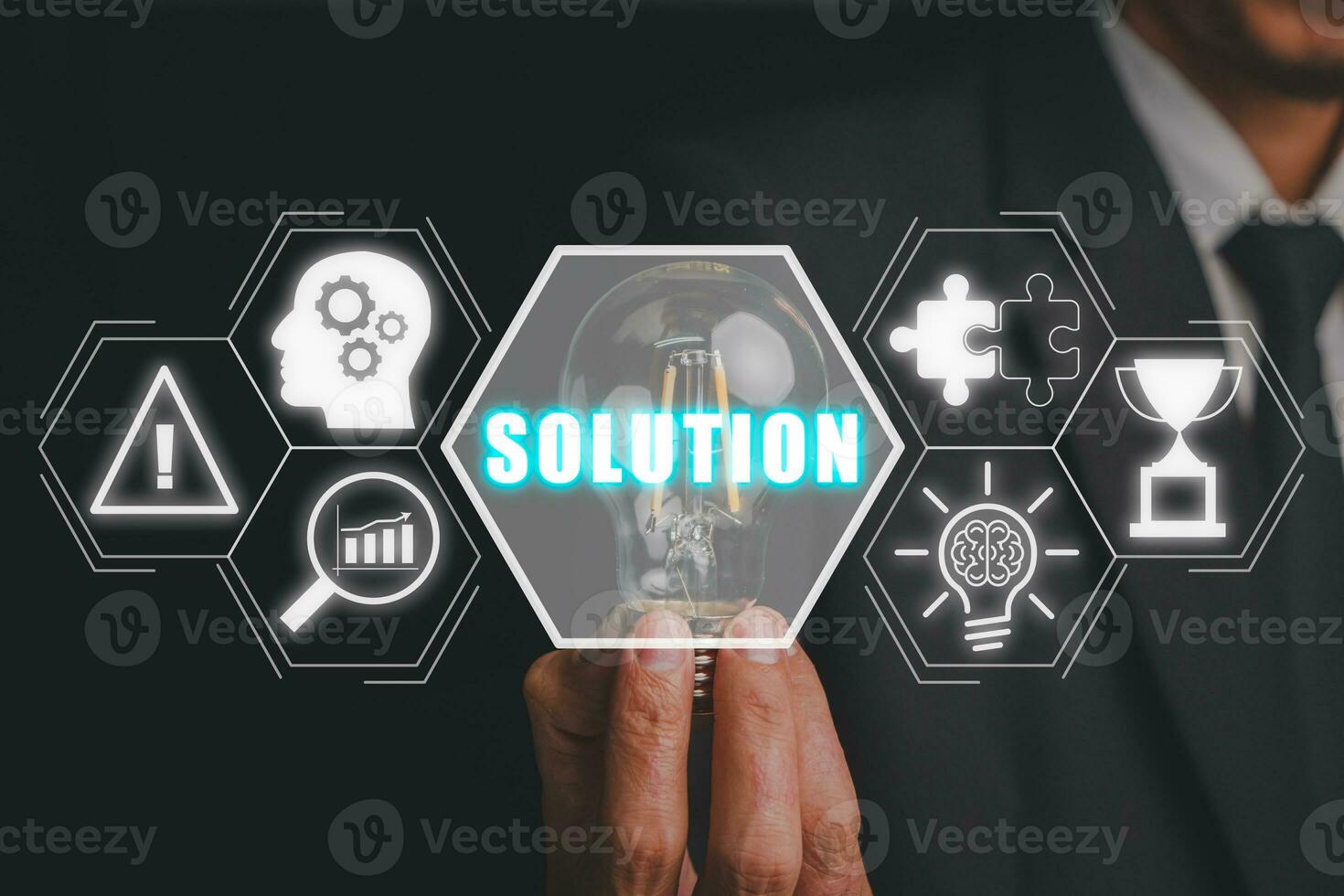 SOLUTION

Vecteezy