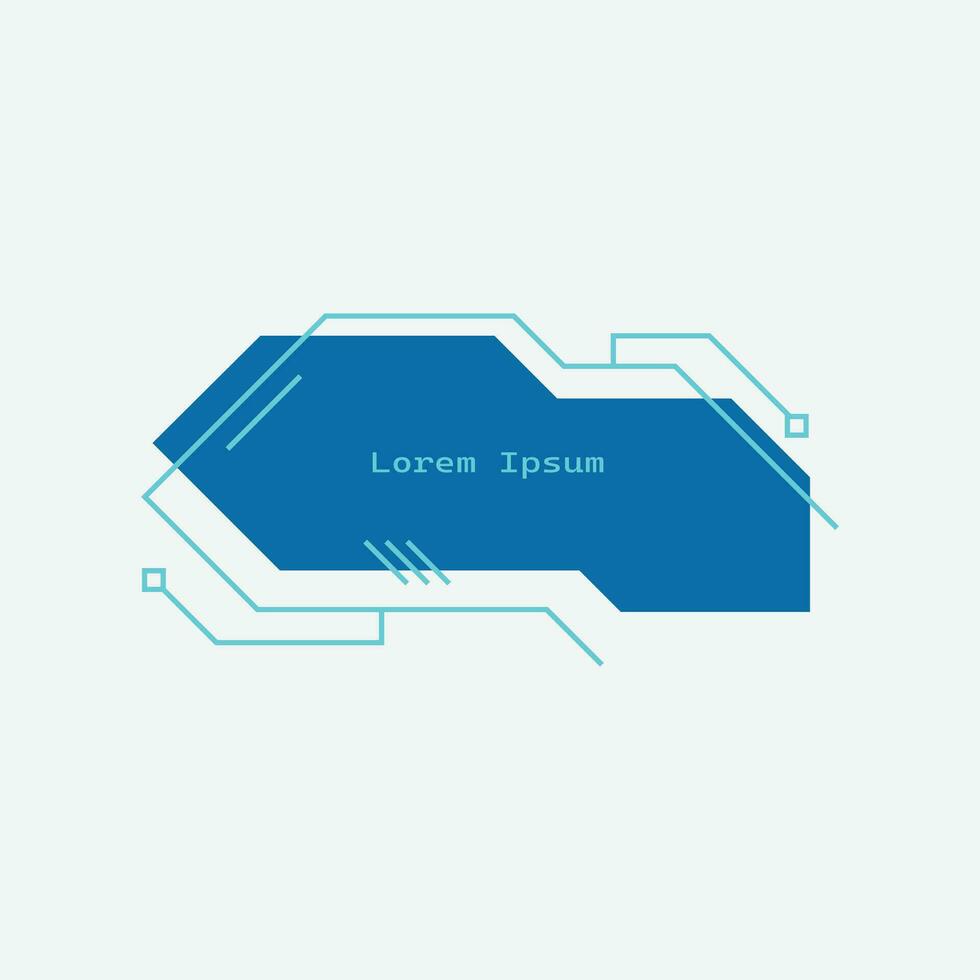 Lorem Ipsum